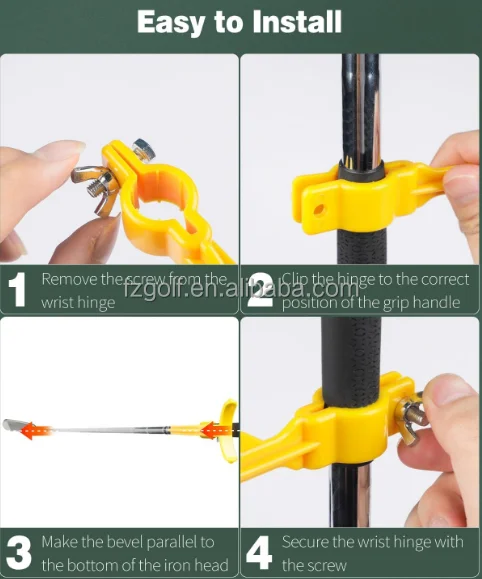 Easy to Install

1 Remove the screw from the wrist hinge

2 Clip the hinge to the correct position of the grip handle

fzgolf.en.alibaba.com

3 Make the bevel parallel to the bottom of the iron head

4 Secure the wrist hinge with the screw