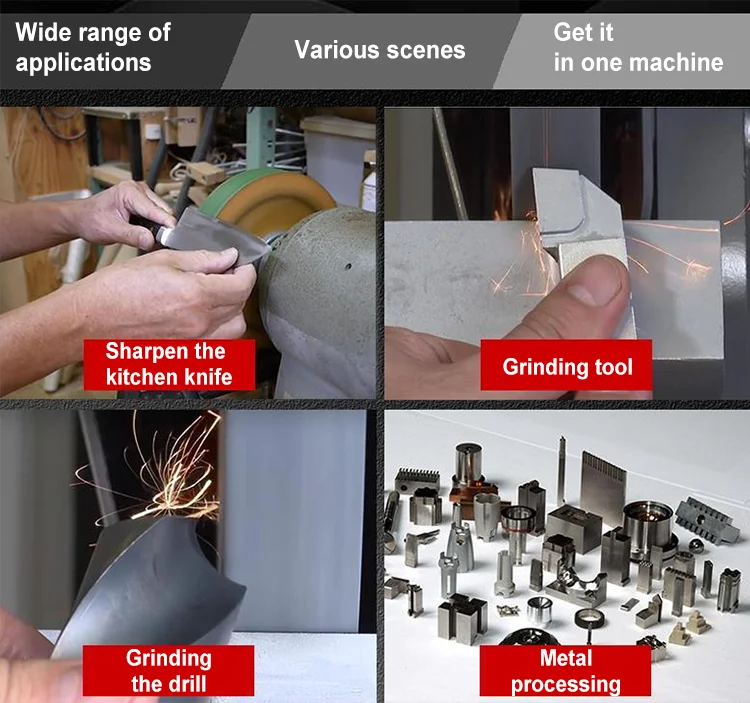 Wide range of applications

Various scenes

Get it in one machine

Sharpen the kitchen knife

Grinding tool

Grinding the drill

Metal processing