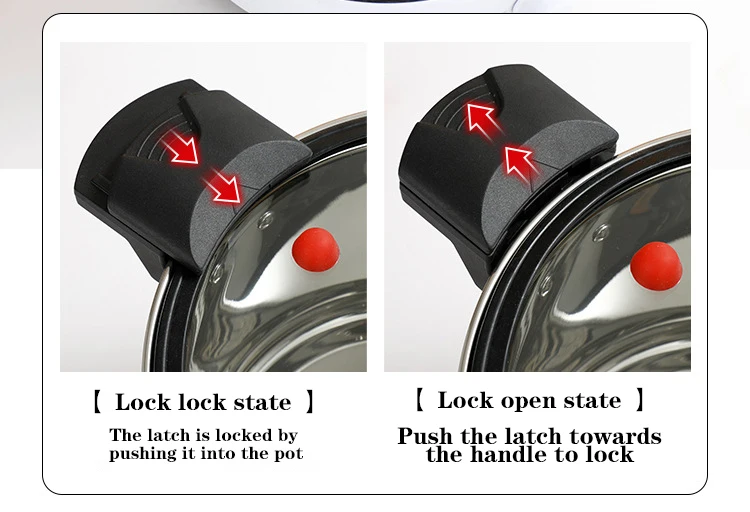 【 Lock lock state 】

The latch is locked by pushing it into the pot

【 Lock open state 】

Push the latch towards the handle to lock