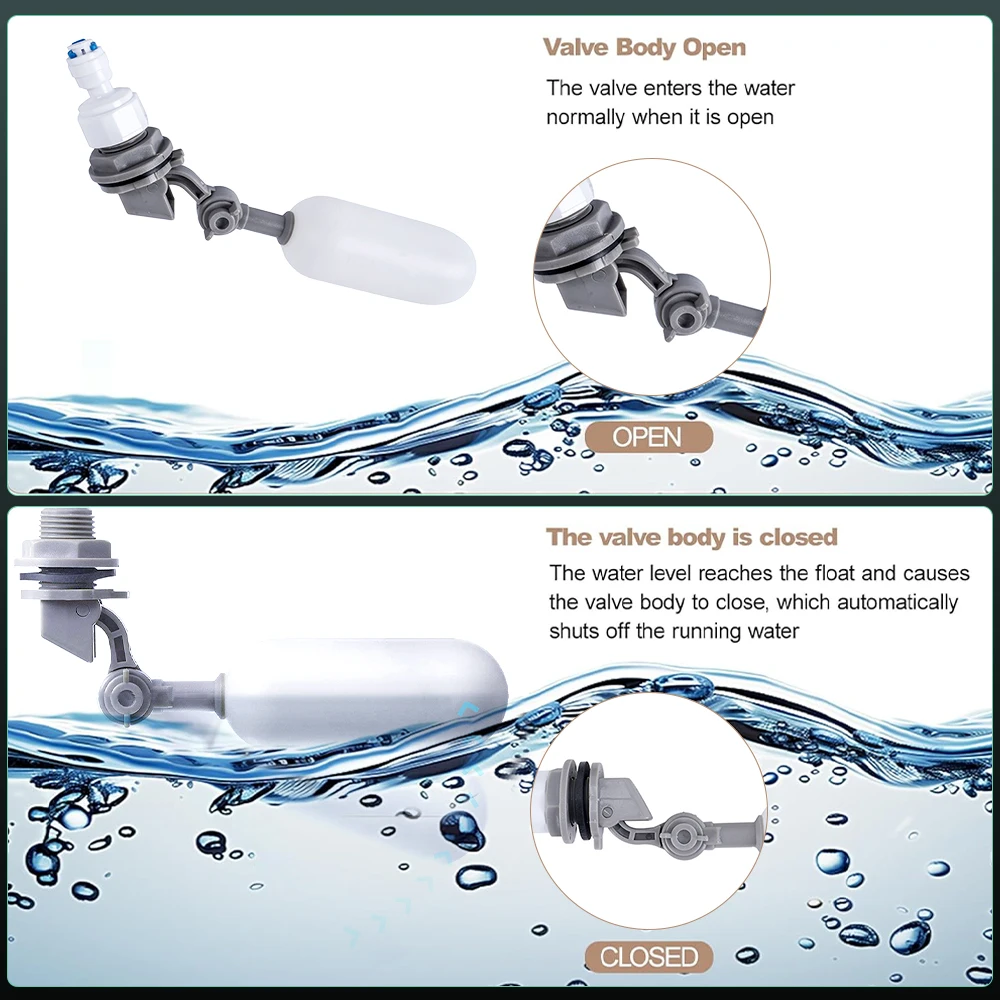 Valve Body Open

The valve enters the water normally when it is open

OPEN

The valve body is closed

The water level reaches the float and causes the valve body to close, which automatically shuts off the running water

CLOSED