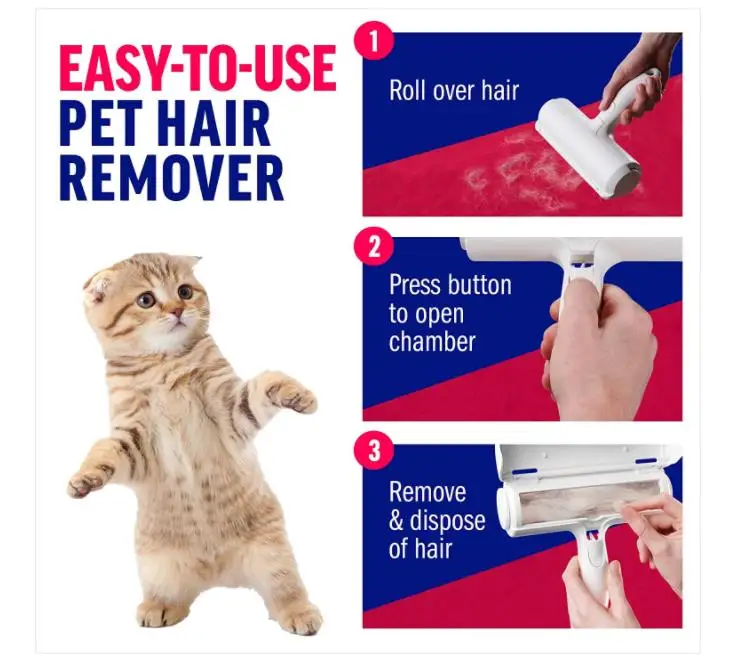 EASY-TO-USE
PET HAIR
REMOVER

1
Roll over hair

2
Press button to open chamber

3
Remove & dispose of hair