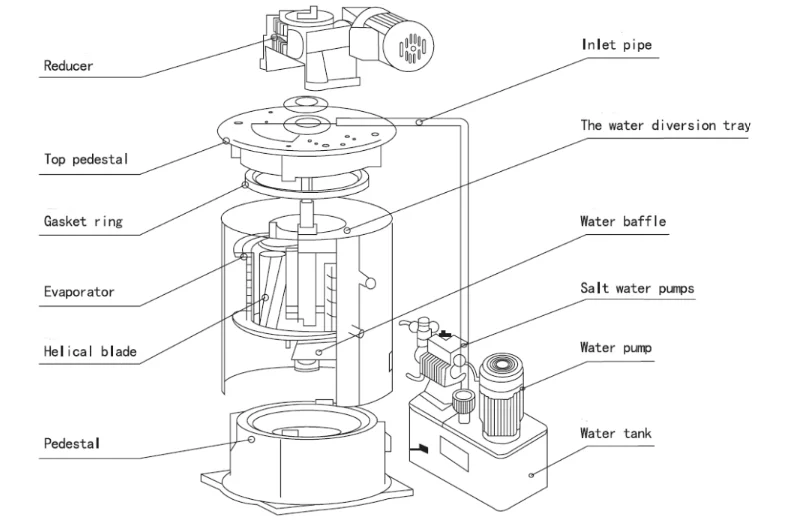 Reducer

Top pedestal

Gasket ring

Evaporator

Helical blade

Pedestal

Inlet pipe

The water diversion tray

Water baffle

Salt water pumps

Water pump

Water tank