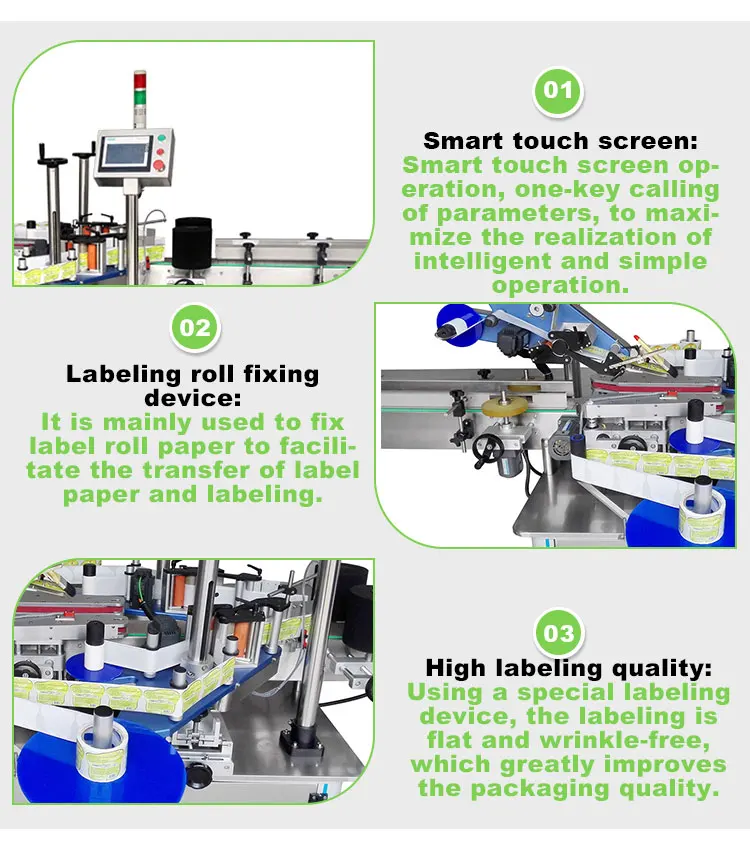 01

Smart touch screen:
Smart touch screen operation, one-key calling of parameters, to maximize the realization of intelligent and simple operation.

02

Labeling roll fixing device:
It is mainly used to fix label roll paper to facilitate the transfer of label paper and labeling.

03

High labeling quality:
Using a special labeling device, the labeling is flat and wrinkle-free, which greatly improves the packaging quality.