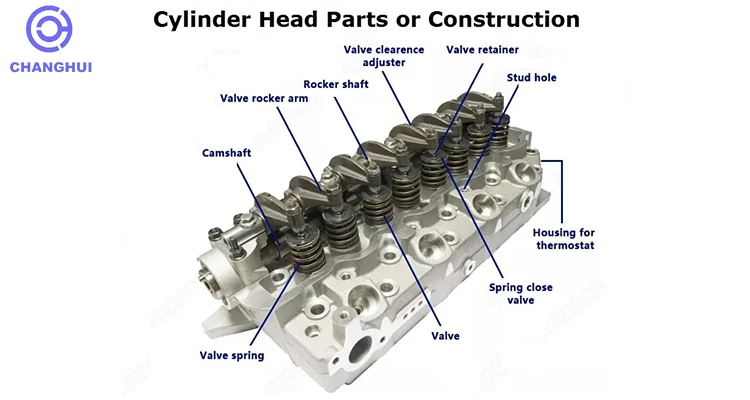 CHANGHUI

Cylinder Head Parts or Construction

Valve clearence adjuster

Valve retainer

Rocker shaft

Stud hole

Valve rocker arm

Camshaft

Housing for thermostat

Spring close valve

Valve

Valve spring