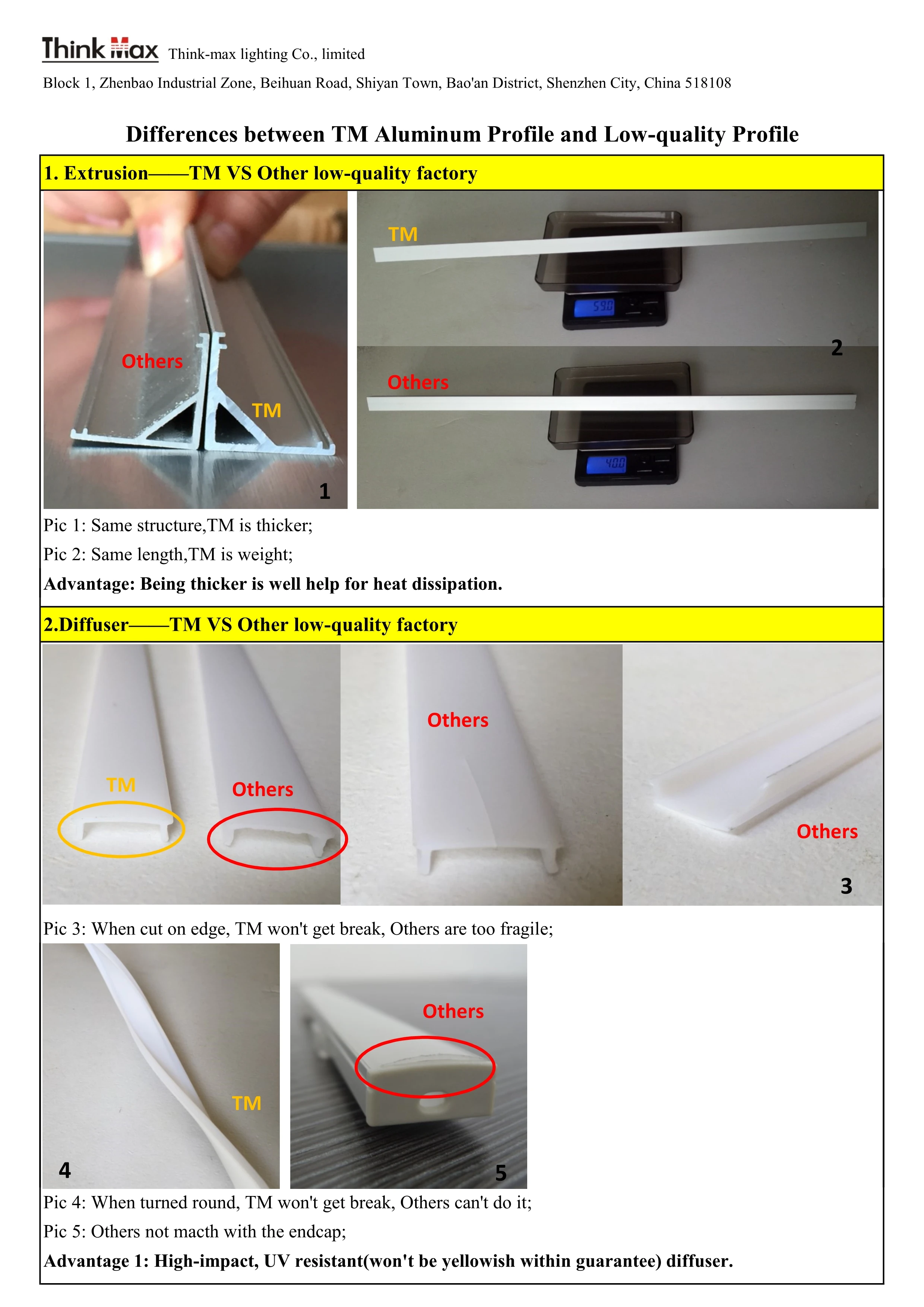 Think Max Think-max lighting Co., limited

Block 1, Zhenbao Industrial Zone, Beihuan Road, Shiyan Town, Bao'an District, Shenzhen City, China 518108

Differences between TM Aluminum Profile and Low-quality Profile

1. Extrusion——TM VS Other low-quality factory

Others

TM

1

TM

590

2

Others

400

Pic 1: Same structure,TM is thicker;

Pic 2: Same length,TM is weight;

Advantage: Being thicker is well help for heat dissipation.

2.Diffuser——TM VS Other low-quality factory

TM

Others

Others

Others

3

Pic 3: When cut on edge, TM won't get break, Others are too fragile;

TM

4

Others

5

Pic 4: When turned round, TM won't get break, Others can't do it;

Pic 5: Others not macth with the endcap;

Advantage 1: High-impact, UV resistant(won't be yellowish within guarantee) diffuser.