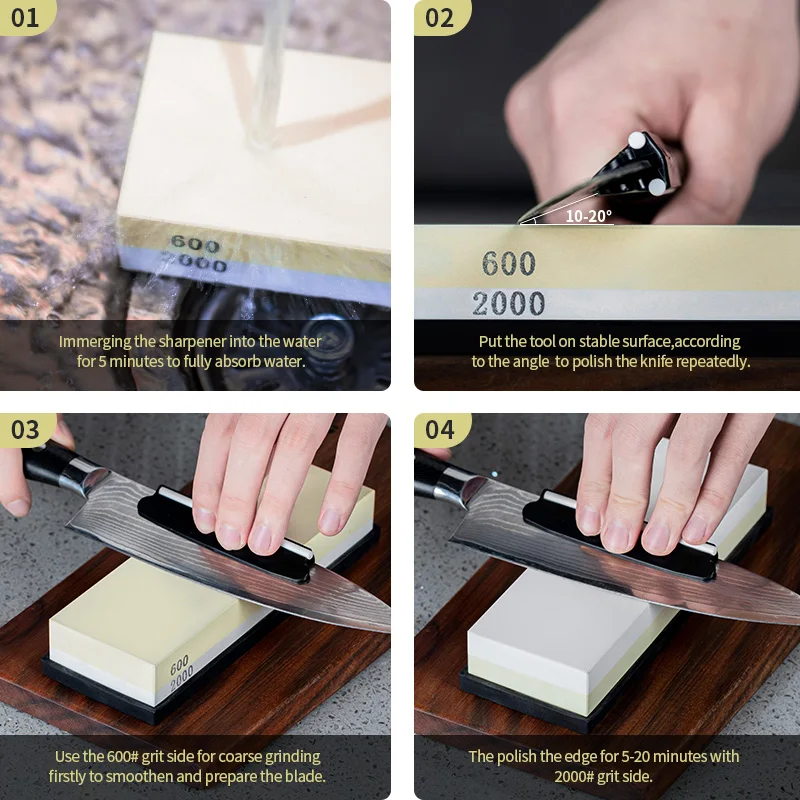 01

600
2000

Immerging the sharpener into the water for 5 minutes to fully absorb water.

02

10-20°

600
2000

Put the tool on stable surface,according to the angle to polish the knife repeatedly.

03

600
2000

Use the 600# grit side for coarse grinding firstly to smoothen and prepare the blade.

04

The polish the edge for 5-20 minutes with 2000# grit side.