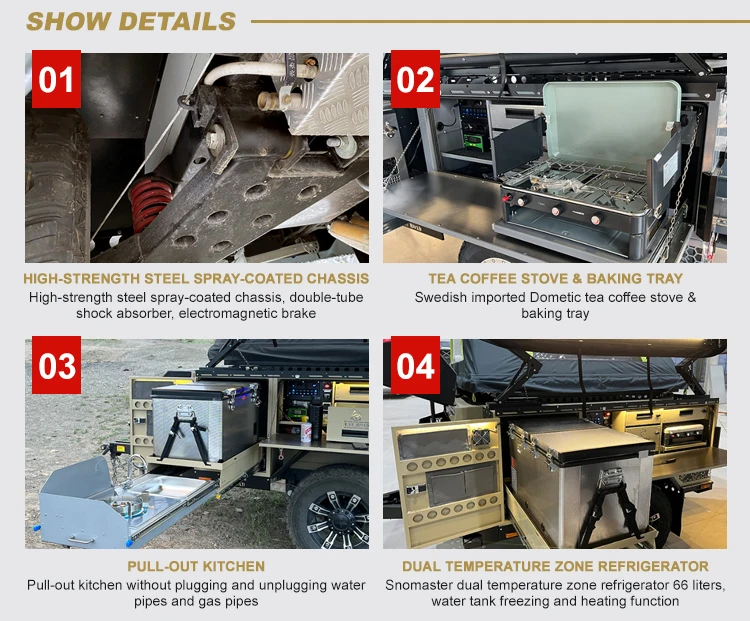 SHOW DETAILS

01

HIGH-STRENGTH STEEL SPRAY-COATED CHASSIS
High-strength steel spray-coated chassis, double-tube shock absorber, electromagnetic brake

02

TEA COFFEE STOVE & BAKING TRAY
Swedish imported Dometic tea coffee stove & baking tray

03

PULL-OUT KITCHEN
Pull-out kitchen without plugging and unplugging water pipes and gas pipes

04

DUAL TEMPERATURE ZONE REFRIGERATOR
Snomaster dual temperature zone refrigerator 66 liters, water tank freezing and heating function