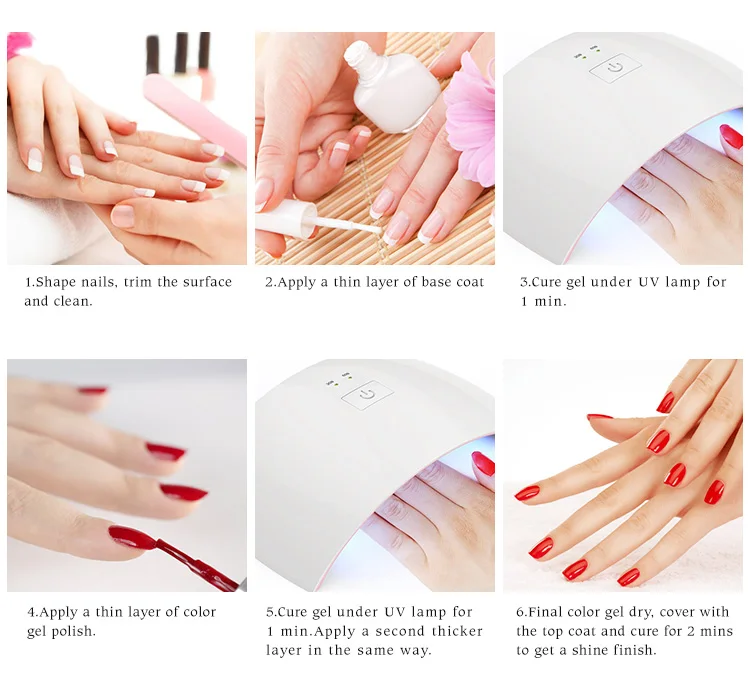 1.Shape nails, trim the surface and clean.

2.Apply a thin layer of base coat

3.Cure gel under UV lamp for 1 min.

4.Apply a thin layer of color gel polish.

5.Cure gel under UV lamp for 1 min.Apply a second thicker layer in the same way.

6.Final color gel dry, cover with the top coat and cure for 2 mins to get a shine finish.