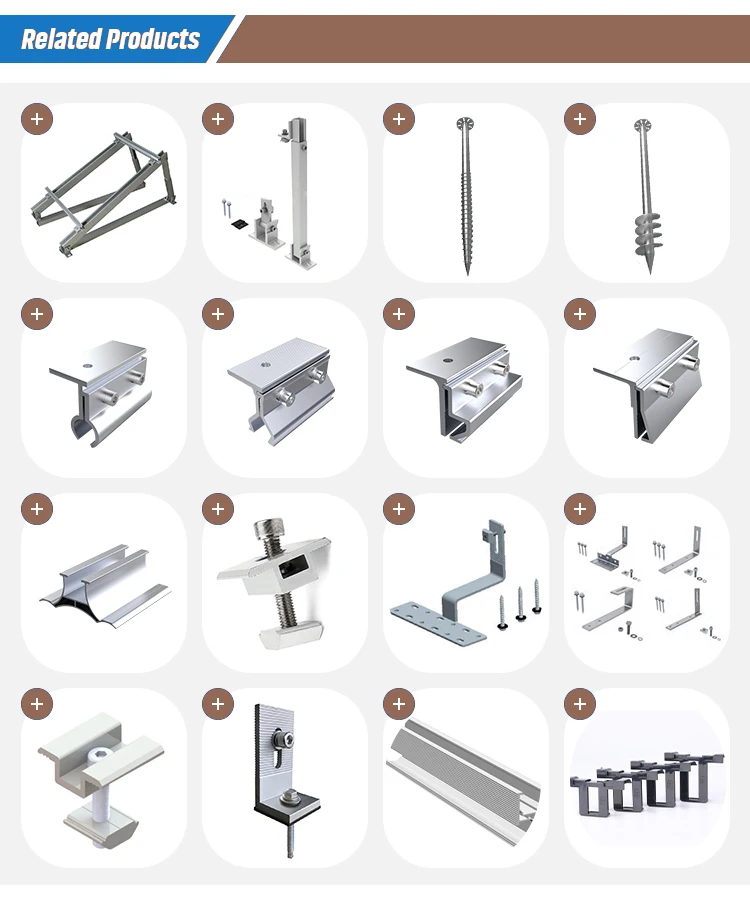 Related Products

+ + + +

+ + + +

+ + + +

+ + + +