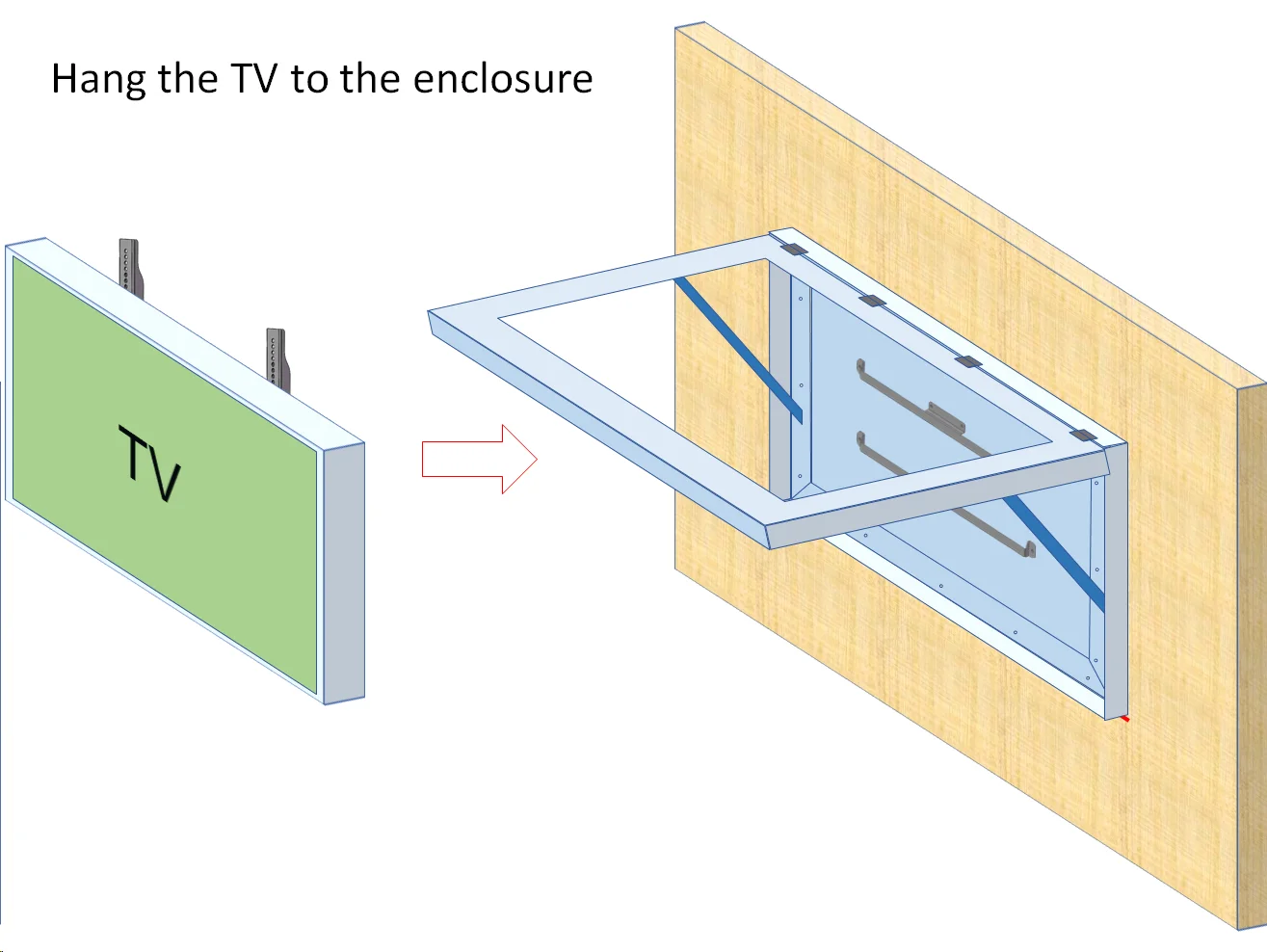 Hang the TV to the enclosure

TV