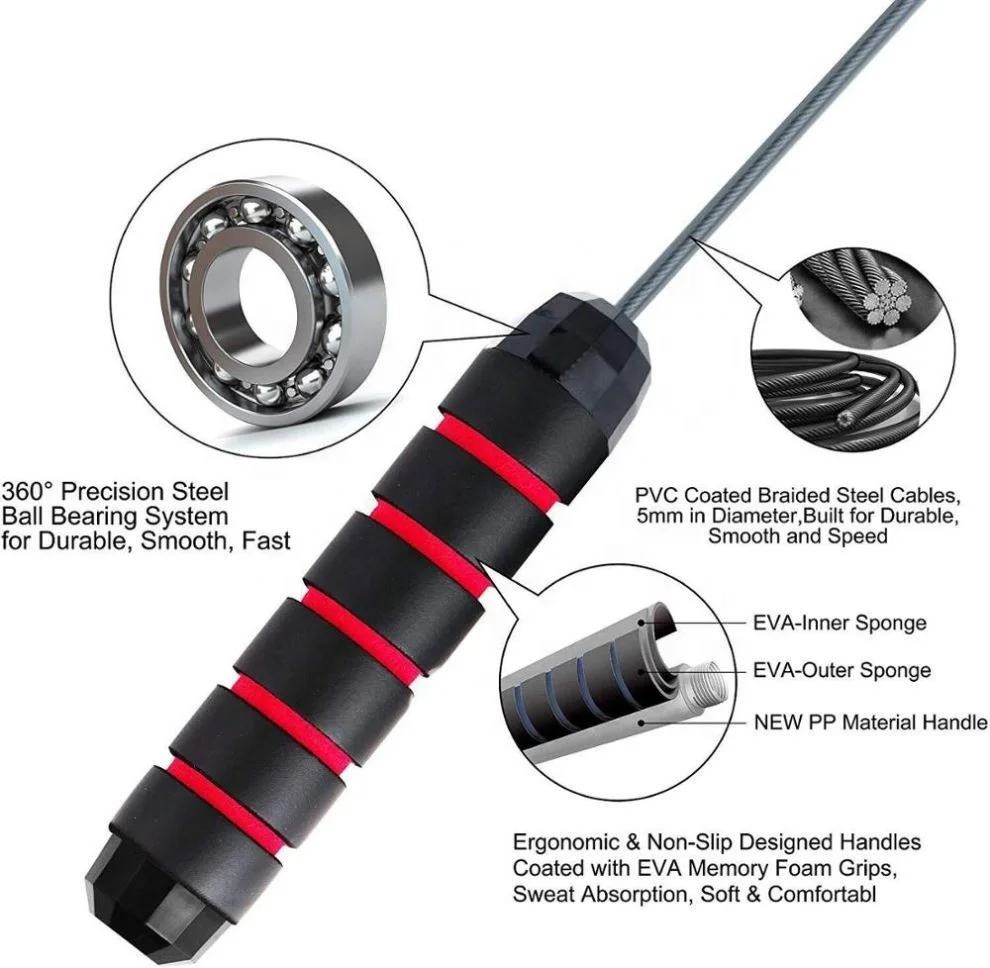 360° Precision Steel Ball Bearing System for Durable, Smooth, Fast

PVC Coated Braided Steel Cables, 5mm in Diameter,Built for Durable, Smooth and Speed

EVA-Inner Sponge

EVA-Outer Sponge

NEW PP Material Handle

Ergonomic & Non-Slip Designed Handles Coated with EVA Memory Foam Grips, Sweat Absorption, Soft & Comfortabl