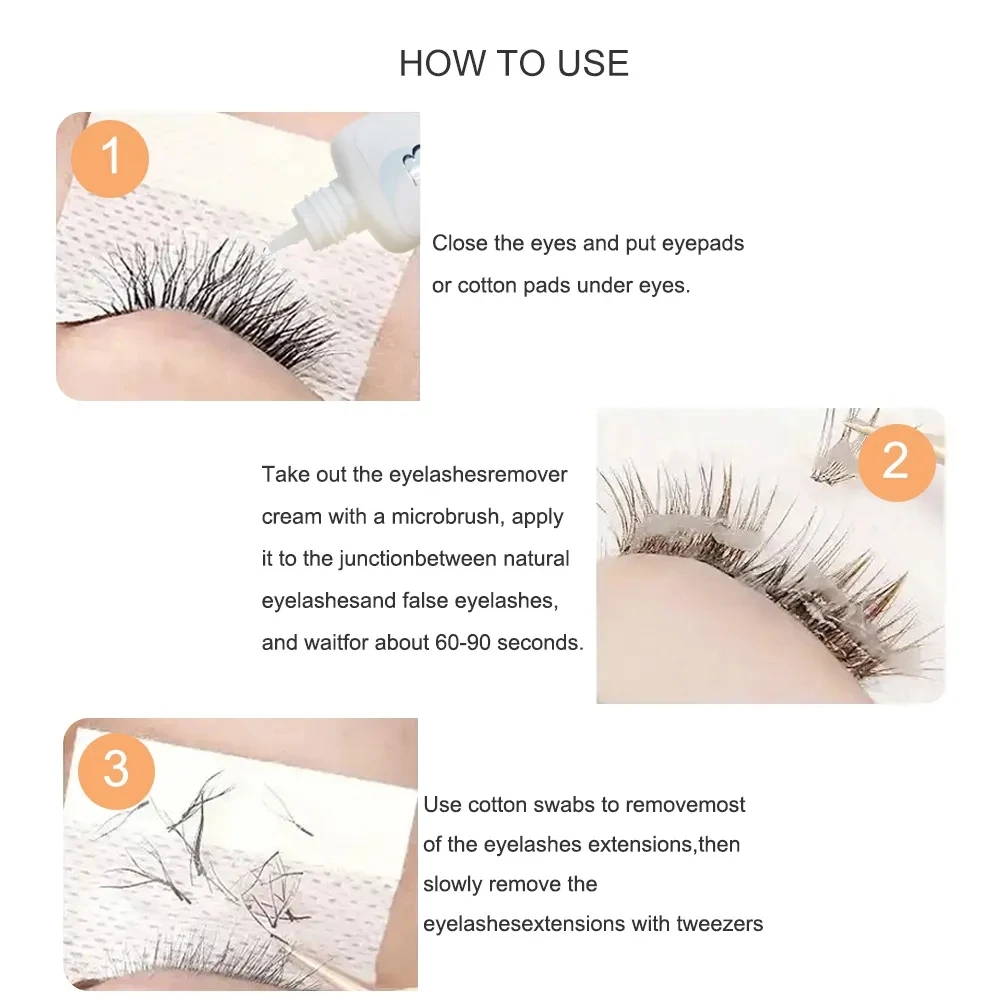 HOW TO USE

1

Close the eyes and put eyepads or cotton pads under eyes.

2

Take out the eyelashesremover cream with a microbrush, apply it to the junctionbetween natural eyelashesand false eyelashes, and waitfor about 60-90 seconds.

3

Use cotton swabs to removemost of the eyelashes extensions,then slowly remove the eyelashesextensions with tweezers