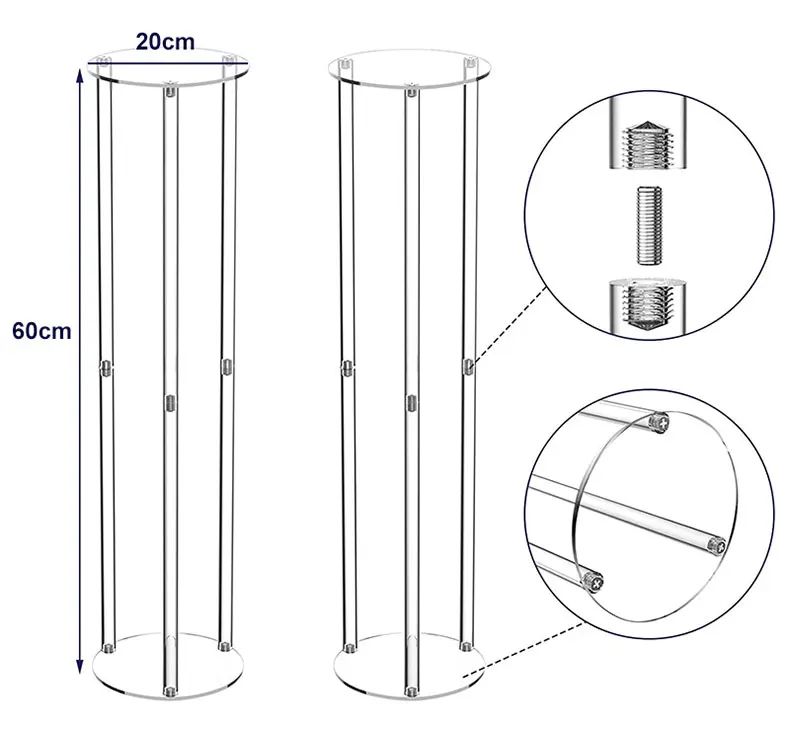 20cm
60cm