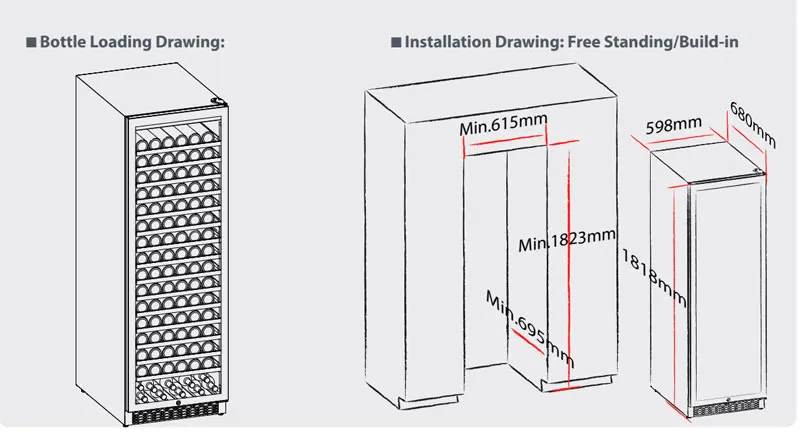 ■ Bottle Loading Drawing:

■ Installation Drawing: Free Standing/Build-in

Min.615mm

Min.1823mm

Min.695mm

598mm

680mm

1818mm