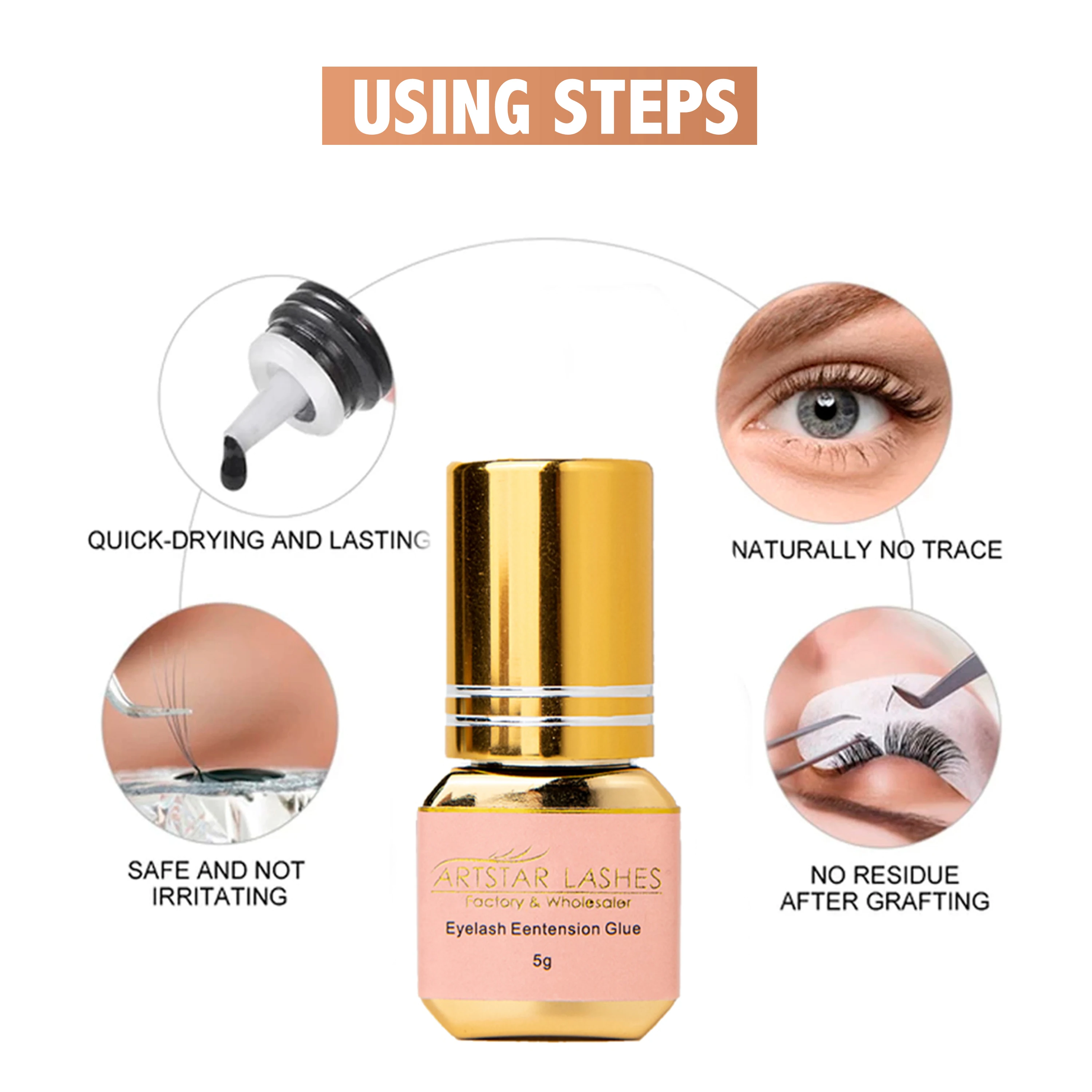 USING STEPS

QUICK-DRYING AND LASTING

NATURALLY NO TRACE

SAFE AND NOT IRRITATING

NO RESIDUE AFTER GRAFTING

ARTSTAR LASHES
Factory & Wholesaler
Eyelash Eentension Glue
5g