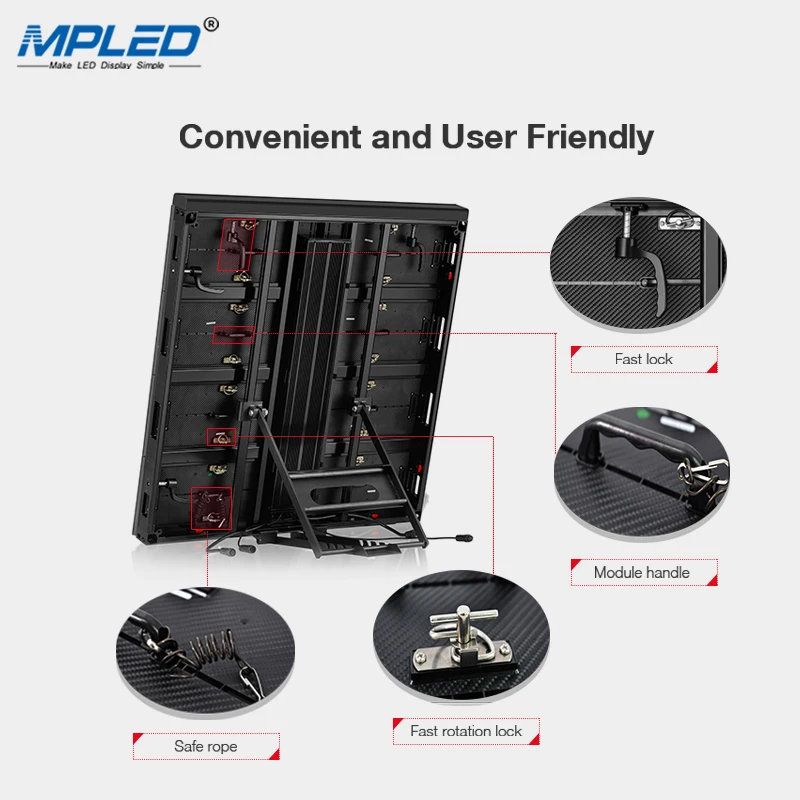 MPLED®
Make LED Display Simple

Convenient and User Friendly

Fast lock

Module handle

Safe rope

Fast rotation lock