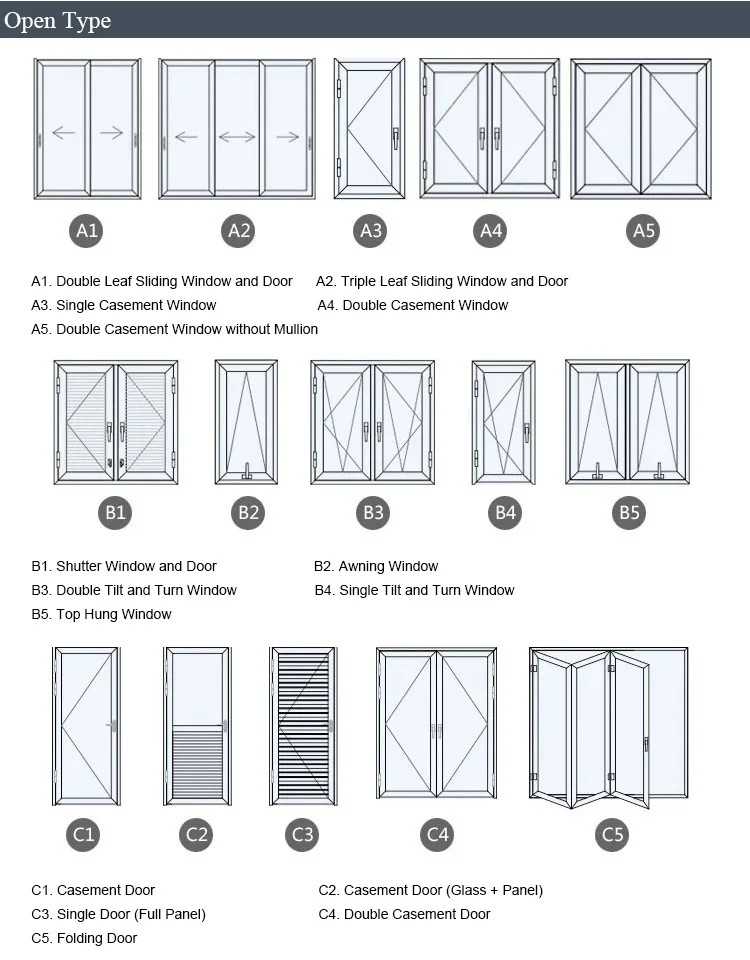 Open Type

A1 A2 A3 A4 A5

A1. Double Leaf Sliding Window and Door
A2. Triple Leaf Sliding Window and Door
A3. Single Casement Window
A4. Double Casement Window
A5. Double Casement Window without Mullion

B1 B2 B3 B4 B5

B1. Shutter Window and Door
B2. Awning Window
B3. Double Tilt and Turn Window
B4. Single Tilt and Turn Window
B5. Top Hung Window

C1 C2 C3 C4 C5

C1. Casement Door
C2. Casement Door (Glass + Panel)
C3. Single Door (Full Panel)
C4. Double Casement Door
C5. Folding Door