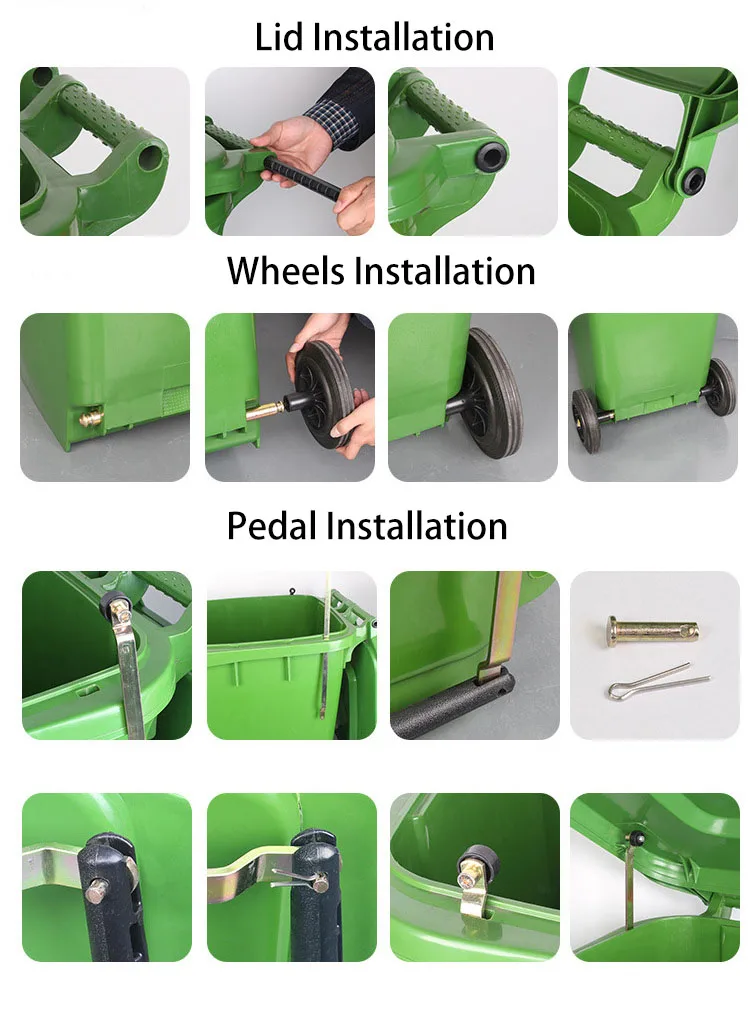 Lid Installation

Wheels Installation

Pedal Installation