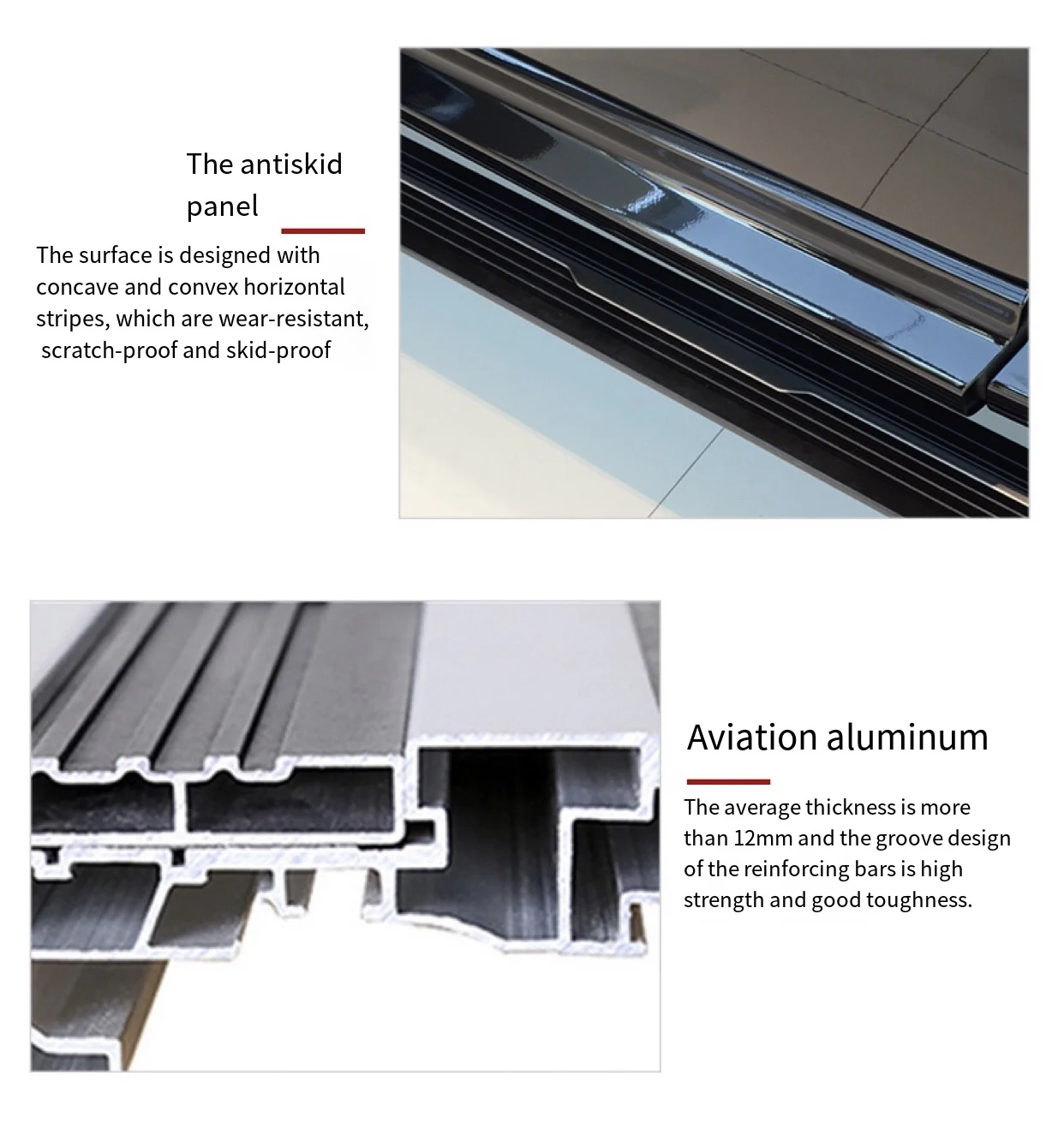 The antiskid panel

The surface is designed with concave and convex horizontal stripes, which are wear-resistant, scratch-proof and skid-proof

Aviation aluminum

The average thickness is more than 12mm and the groove design of the reinforcing bars is high strength and good toughness.