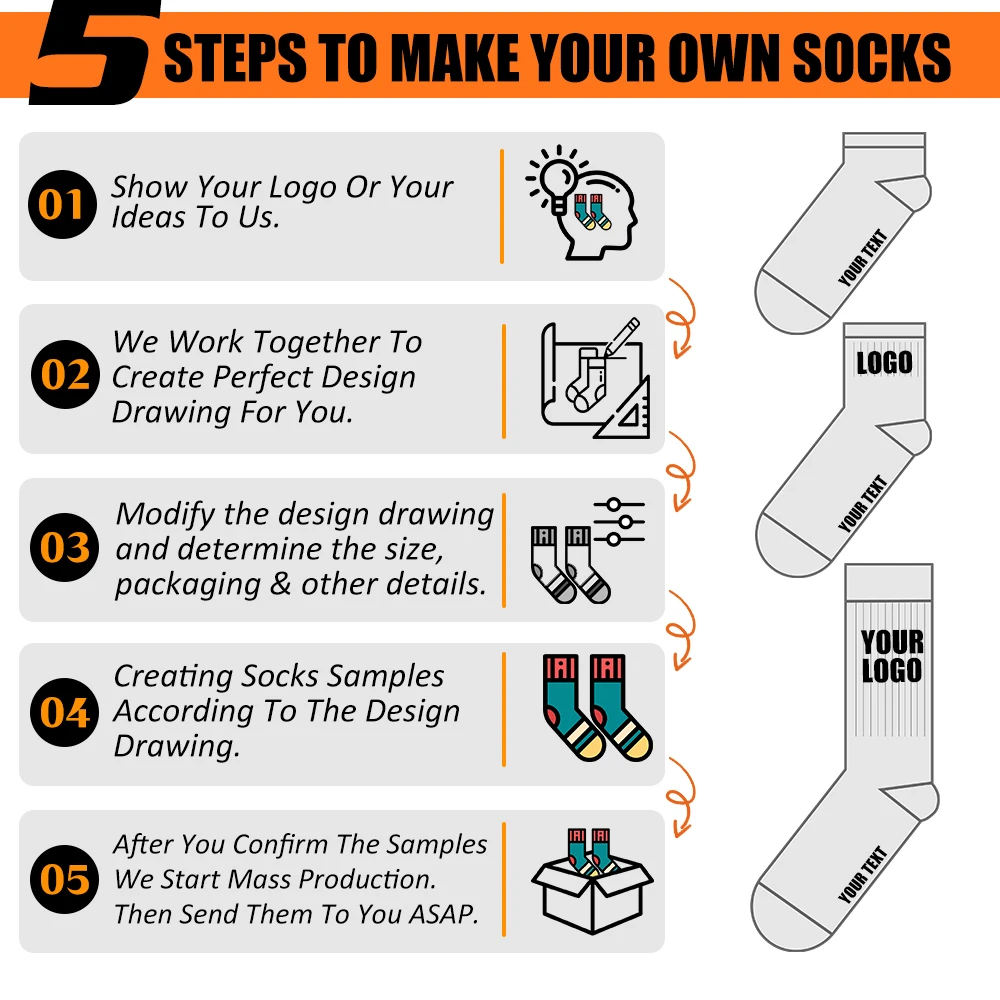 5 STEPS TO MAKE YOUR OWN SOCKS

01 Show Your Logo Or Your Ideas To Us.

02 We Work Together To Create Perfect Design Drawing For You.

03 Modify the design drawing and determine the size, packaging & other details.

04 Creating Socks Samples According To The Design Drawing.

05 After You Confirm The Samples We Start Mass Production. Then Send Them To You ASAP.

YOUR TEXT

LOGO

YOUR TEXT

YOUR LOGO

YOUR TEXT