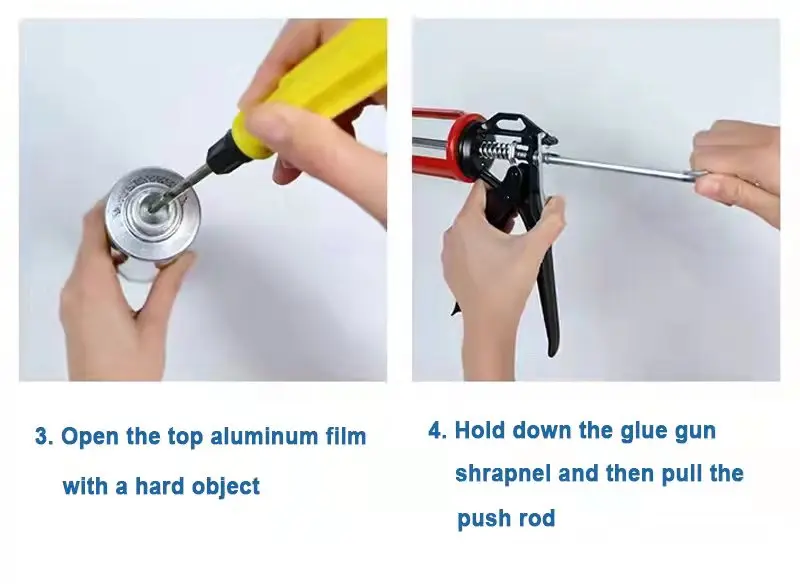 3. Open the top aluminum film with a hard object

4. Hold down the glue gun shrapnel and then pull the push rod