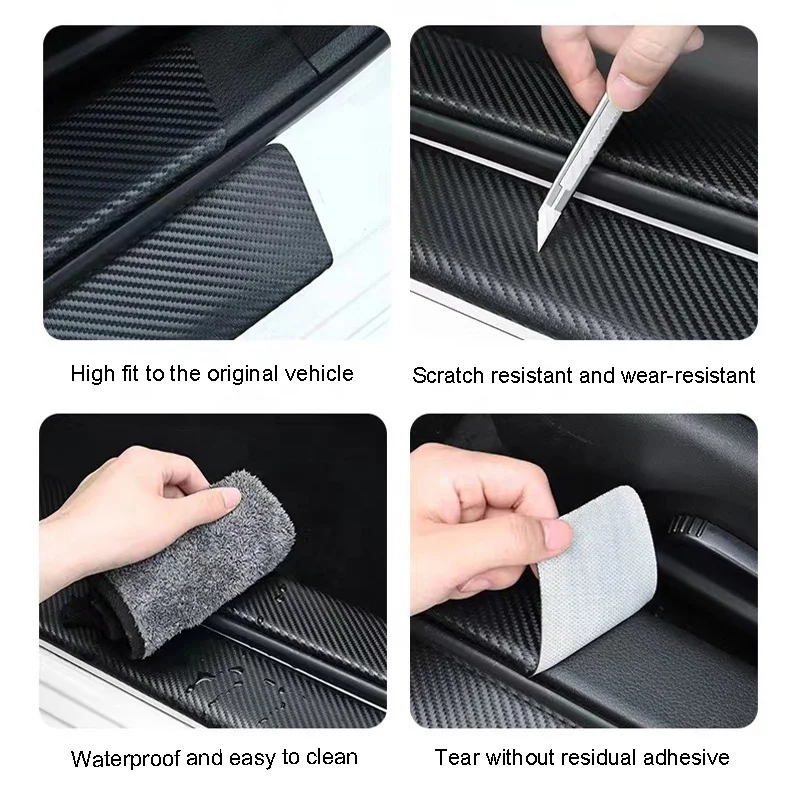 High fit to the original vehicle

Scratch resistant and wear-resistant

Waterproof and easy to clean

Tear without residual adhesive