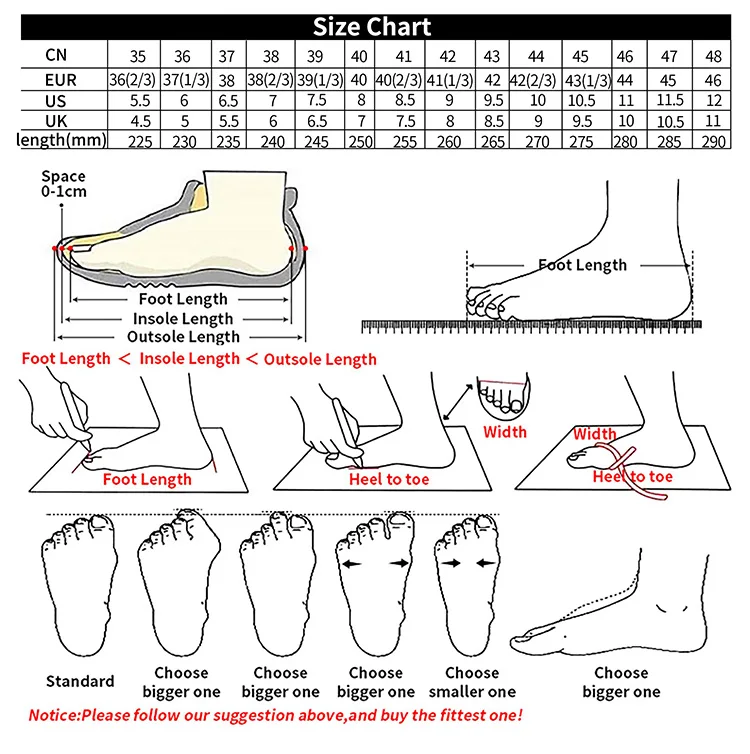 Size Chart

| CN | 35 | 36 | 37 | 38 | 39 | 40 | 41 | 42 | 43 | 44 | 45 | 46 | 47 | 48 |
|---|---|---|---|---|---|---|---|---|---|---|---|---|---|---|
| EUR | 36(2/3) | 37(1/3) | 38 | 38(2/3) | 39(1/3) | 40 | 40(2/3) | 41(1/3) | 42 | 42(2/3) | 43(1/3) | 44 | 45 | 46 |
| US | 5.5 | 6 | 6.5 | 7 | 7.5 | 8 | 8.5 | 9 | 9.5 | 10 | 10.5 | 11 | 11.5 | 12 |
| UK | 4.5 | 5 | 5.5 | 6 | 6.5 | 7 | 7.5 | 8 | 8.5 | 9 | 9.5 | 10 | 10.5 | 11 |
| length(mm) | 225 | 230 | 235 | 240 | 245 | 250 | 255 | 260 | 265 | 270 | 275 | 280 | 285 | 290 |

Space 0-1cm

Foot Length
Insole Length
Outsole Length

Foot Length

Foot Length < Insole Length < Outsole Length

Foot Length

Heel to toe

Width

Width

Heel to toe

Standard

Choose bigger one

Choose bigger one

Choose bigger one

Choose smaller one

Choose bigger one

Notice:Please follow our suggestion above,and buy the fittest one!