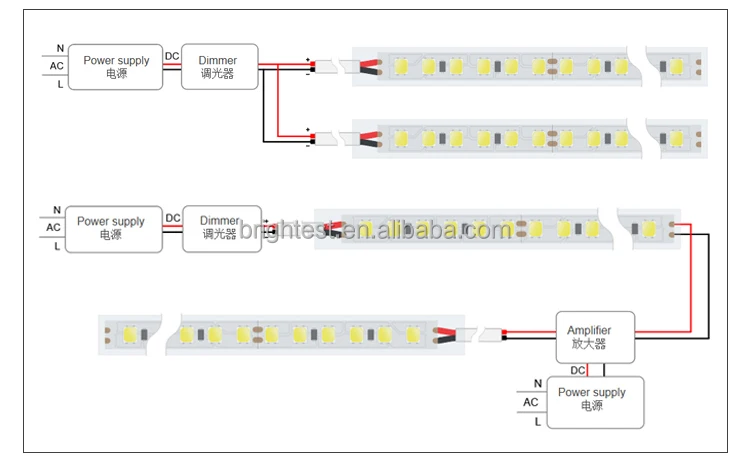 N
AC
L
Power supply
电源
DC
Dimmer
调光器
+
-
+
-

N
AC
L
Power supply
电源
DC
Dimmer
调光器
brightest.en.alibaba.com

Amplifier
放大器
DC
N
AC
L
Power supply
电源