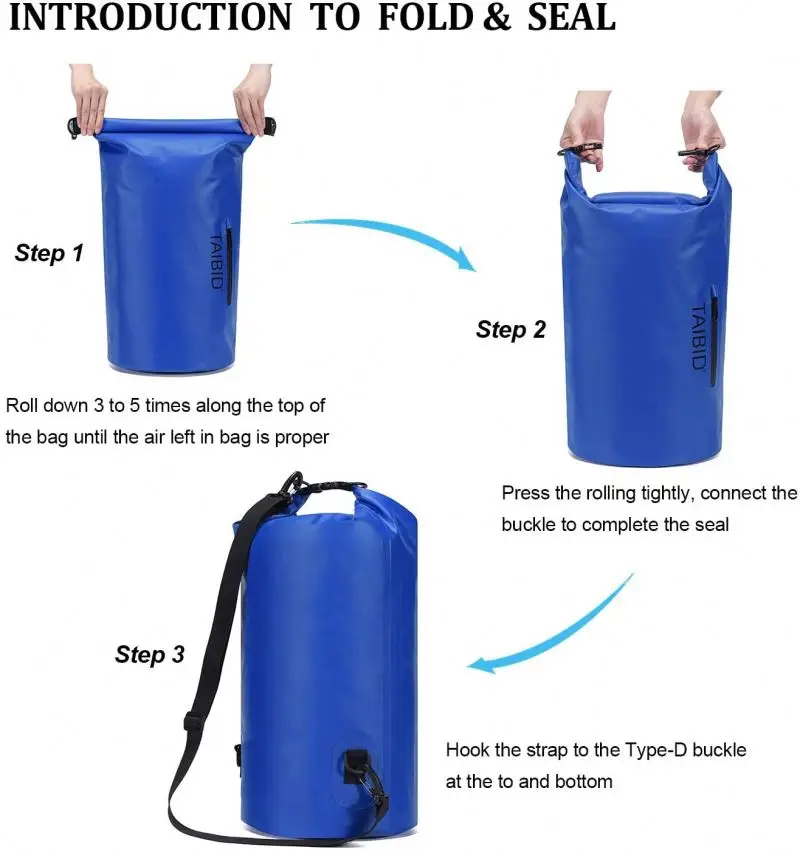 INTRODUCTION TO FOLD & SEAL

Step 1

TAIBID

Roll down 3 to 5 times along the top of the bag until the air left in bag is proper

Step 2

TAIBID

Press the rolling tightly, connect the buckle to complete the seal

Step 3

Hook the strap to the Type-D buckle at the to and bottom