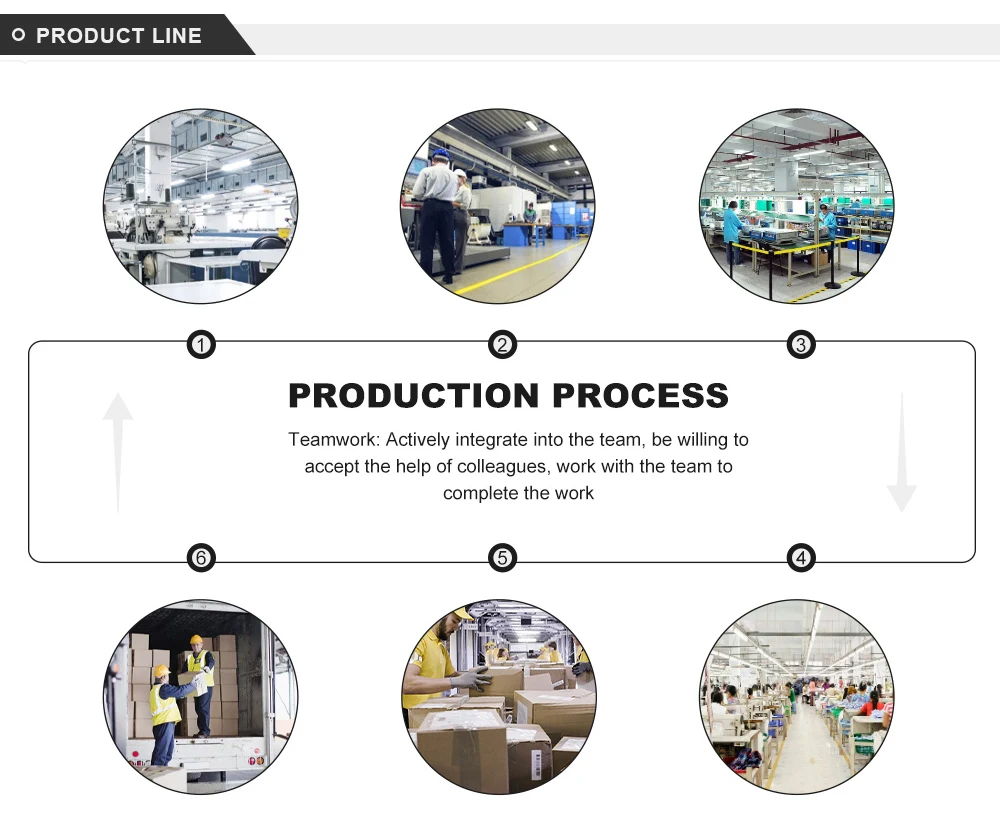 PRODUCT LINE

1

2

3

PRODUCTION PROCESS

Teamwork: Actively integrate into the team, be willing to accept the help of colleagues, work with the team to complete the work

6

5

4