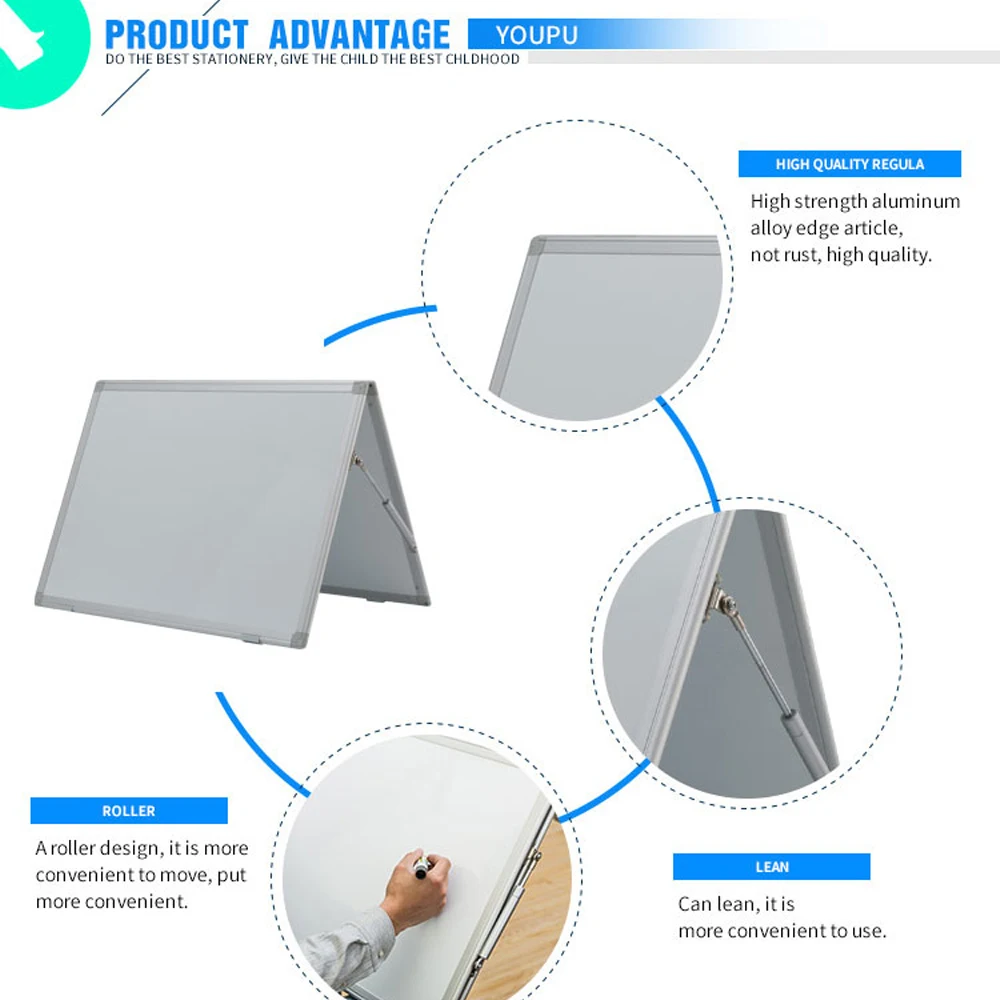 PRODUCT ADVANTAGE YOUPU
DO THE BEST STATIONERY, GIVE THE CHILD THE BEST CHLDHOOD

HIGH QUALITY REGULA

High strength aluminum alloy edge article, not rust, high quality.

ROLLER

A roller design, it is more convenient to move, put more convenient.

LEAN

Can lean, it is more convenient to use.