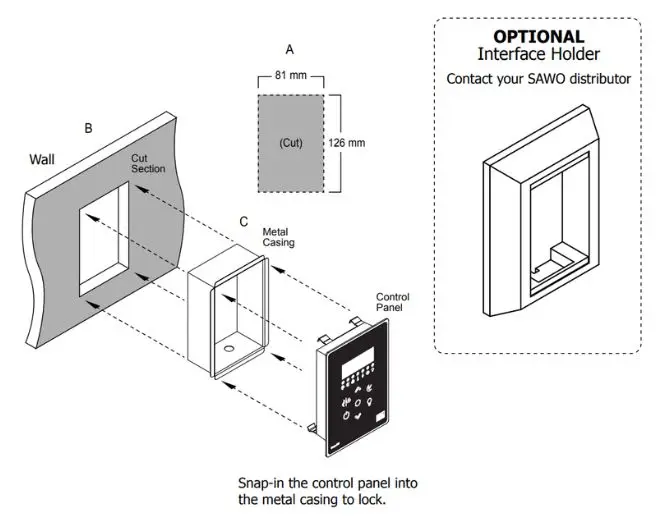 A

81 mm

(Cut)

126 mm

B

Wall

Cut Section

C

Metal Casing

Control Panel

Snap-in the control panel into the metal casing to lock.

OPTIONAL
Interface Holder

Contact your SAWO distributor