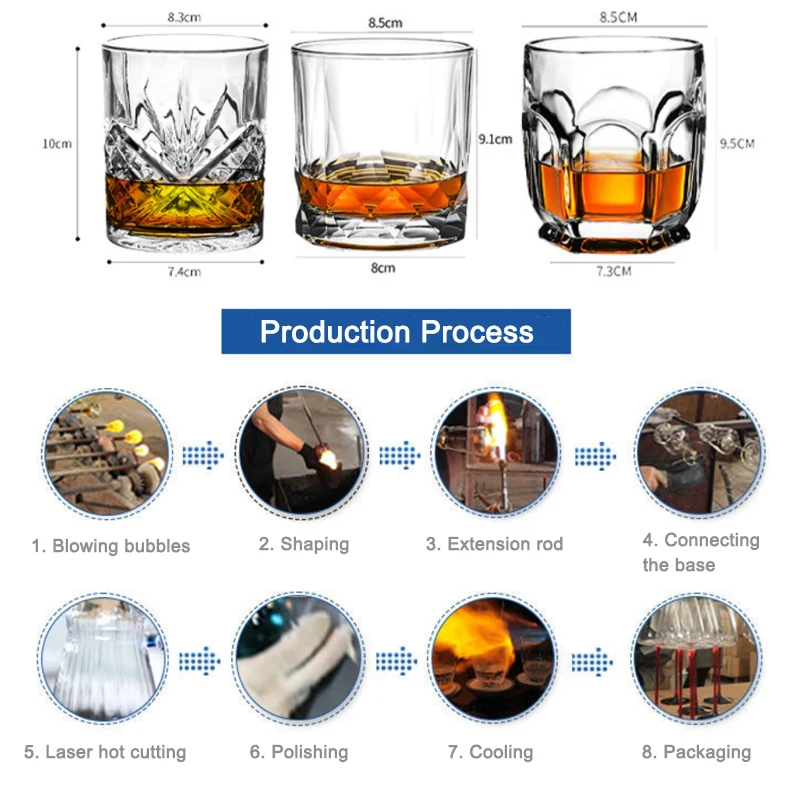 8.3cm
10cm
7.4cm
8.5cm
9.1cm
8cm
8.5CM
9.5CM
7.3CM

Production Process

1. Blowing bubbles
2. Shaping
3. Extension rod
4. Connecting the base
5. Laser hot cutting
6. Polishing
7. Cooling
8. Packaging