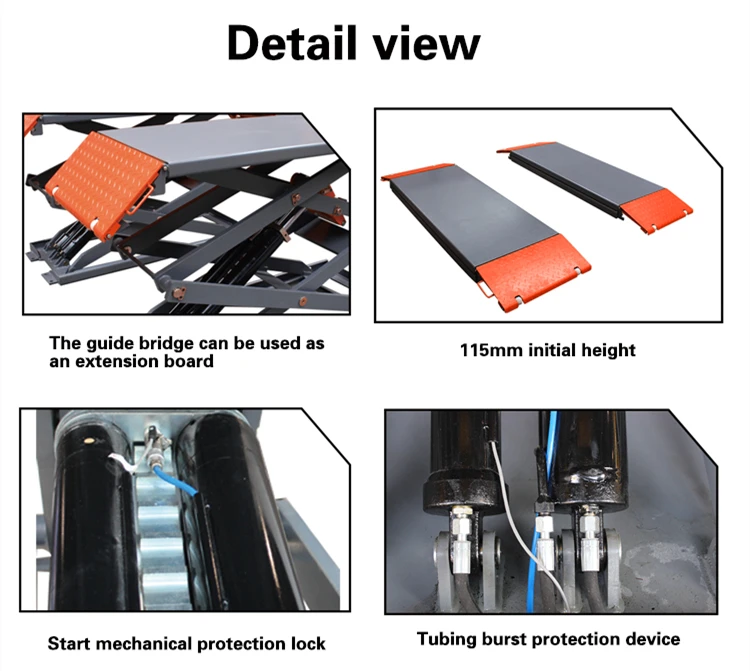 Detail view

The guide bridge can be used as an extension board

115mm initial height

Start mechanical protection lock

Tubing burst protection device