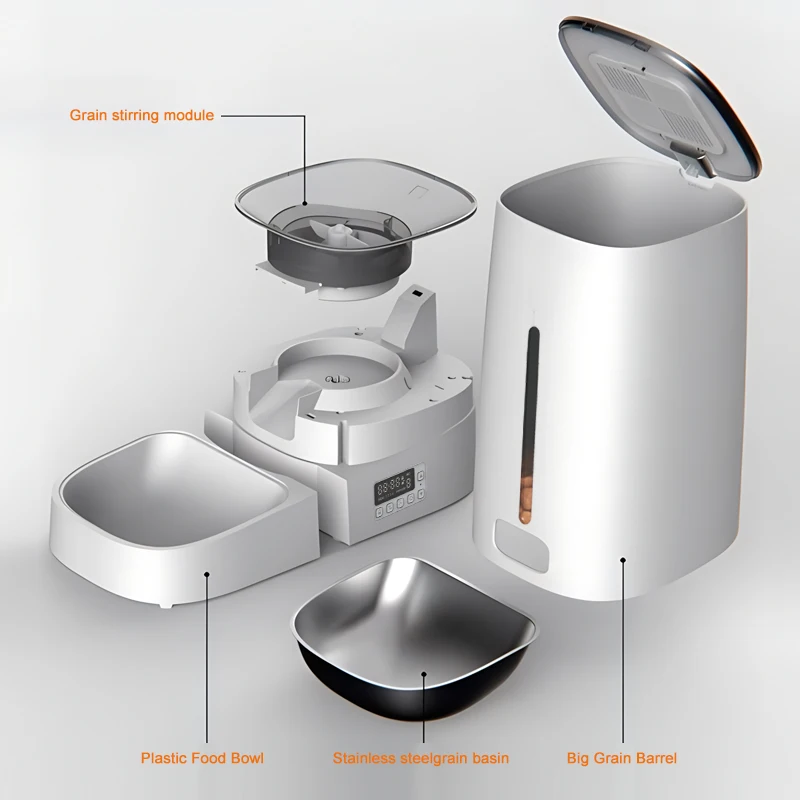 Grain stirring module

Plastic Food Bowl

Stainless steelgrain basin

Big Grain Barrel