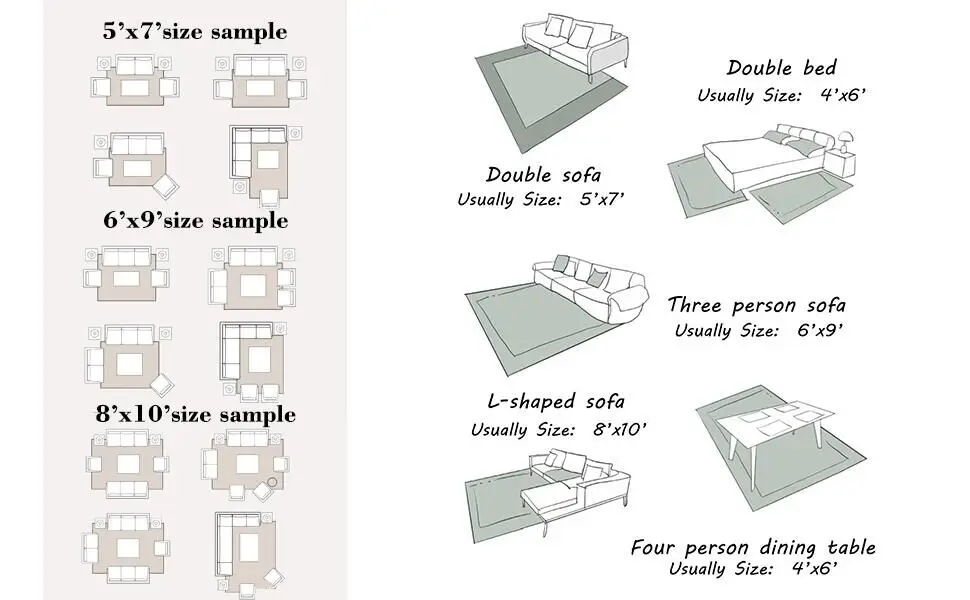 5'x7'size sample

6'x9'size sample

8'x10'size sample

Double sofa
Usually Size: 5'x7'

Double bed
Usually Size: 4'x6'

Three person sofa
Usually Size: 6'x9'

L-shaped sofa
Usually Size: 8'x10'

Four person dining table
Usually Size: 4'x6'