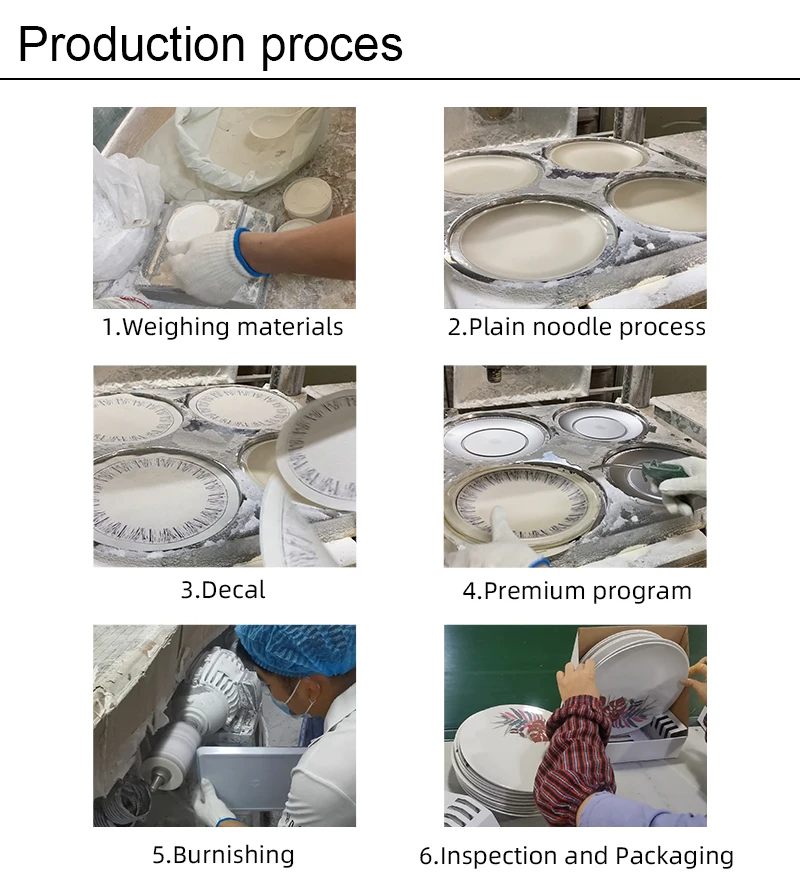 Production proces

1.Weighing materials

2.Plain noodle process

3.Decal

4.Premium program

5.Burnishing

6.Inspection and Packaging