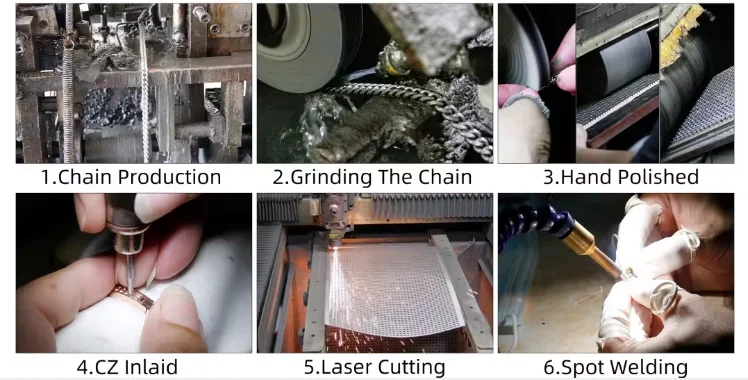 1.Chain Production

2.Grinding The Chain

3.Hand Polished

4.CZ Inlaid

5.Laser Cutting

6.Spot Welding