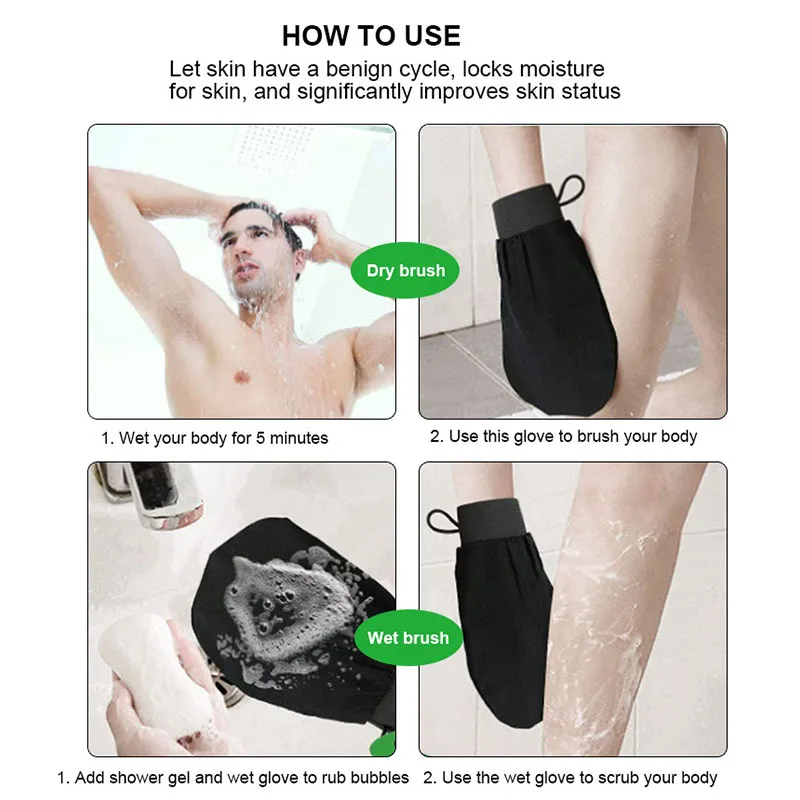 HOW TO USE

Let skin have a benign cycle, locks moisture for skin, and significantly improves skin status

Dry brush

1. Wet your body for 5 minutes

2. Use this glove to brush your body

Wet brush

1. Add shower gel and wet glove to rub bubbles

2. Use the wet glove to scrub your body