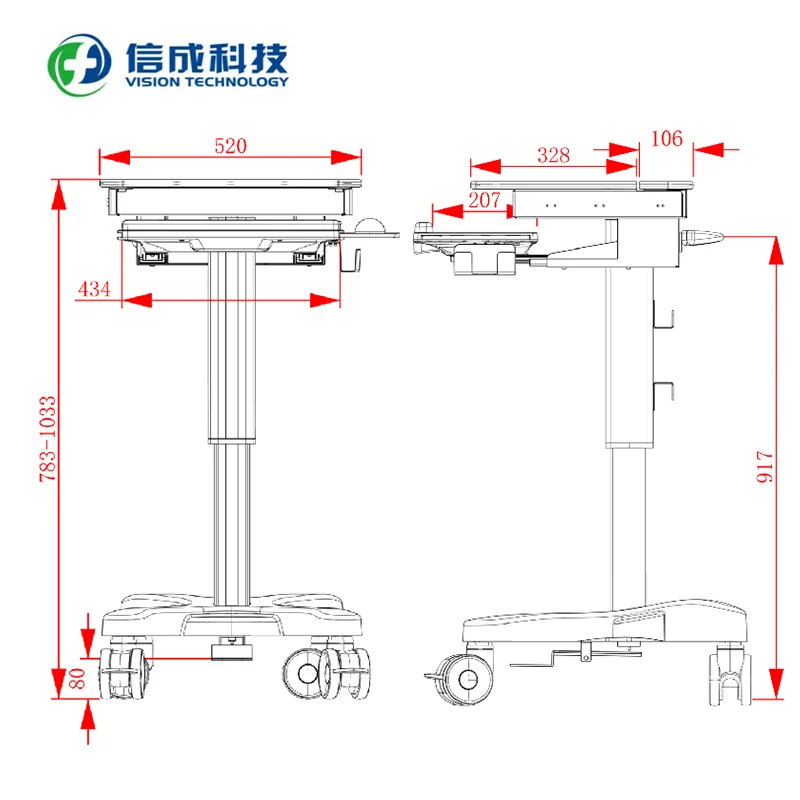 信成科技
VISION TECHNOLOGY

520

434

783-1033

80

328

106

207

917