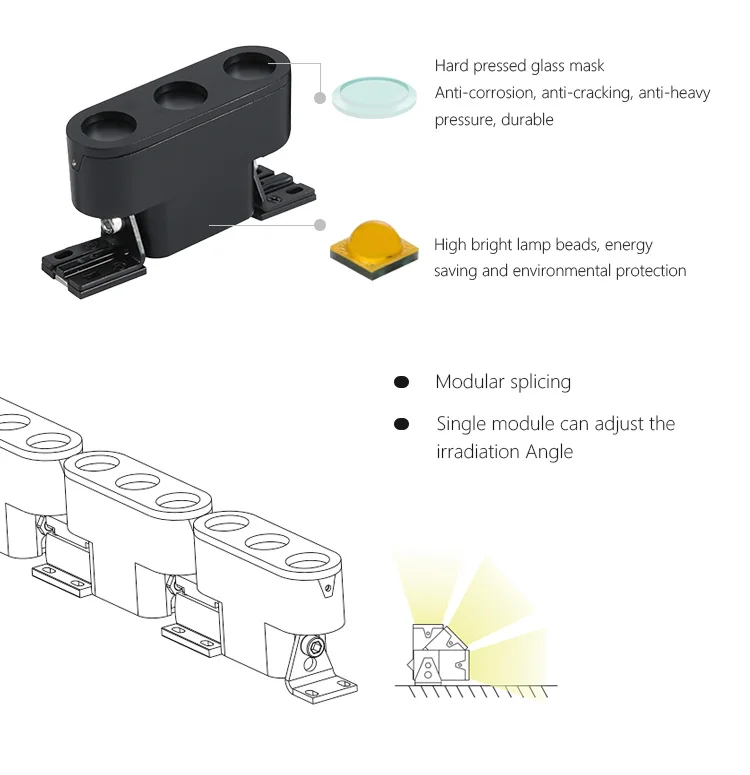 Hard pressed glass mask
Anti-corrosion, anti-cracking, anti-heavy pressure, durable

High bright lamp beads, energy saving and environmental protection

Modular splicing

Single module can adjust the irradiation Angle