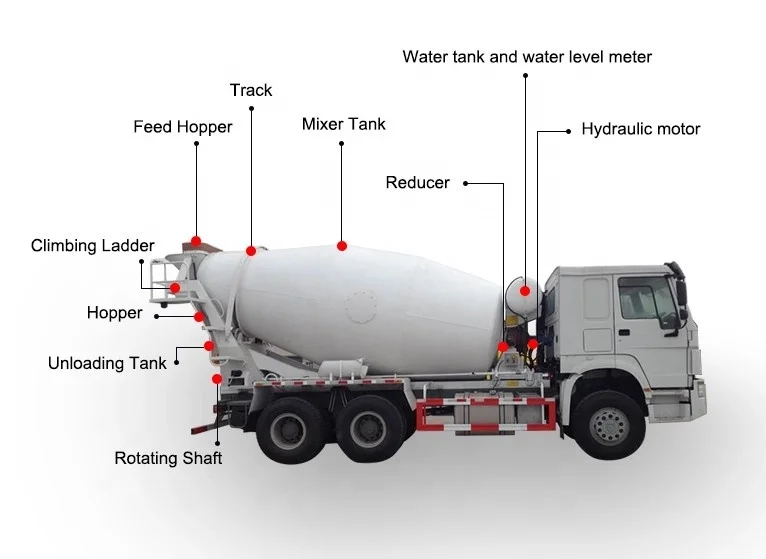 Water tank and water level meter
Track
Feed Hopper
Mixer Tank
Hydraulic motor
Reducer
Climbing Ladder
Hopper
Unloading Tank
Rotating Shaft