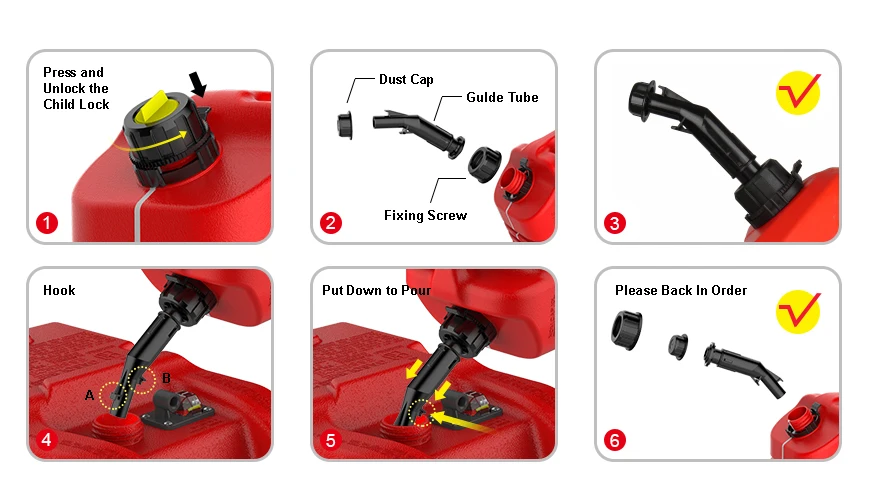 Press and Unlock the Child Lock

1

Dust Cap

Gulde Tube

Fixing Screw

2

3

Hook

A

B

4

Put Down to Pour

5

Please Back In Order

6