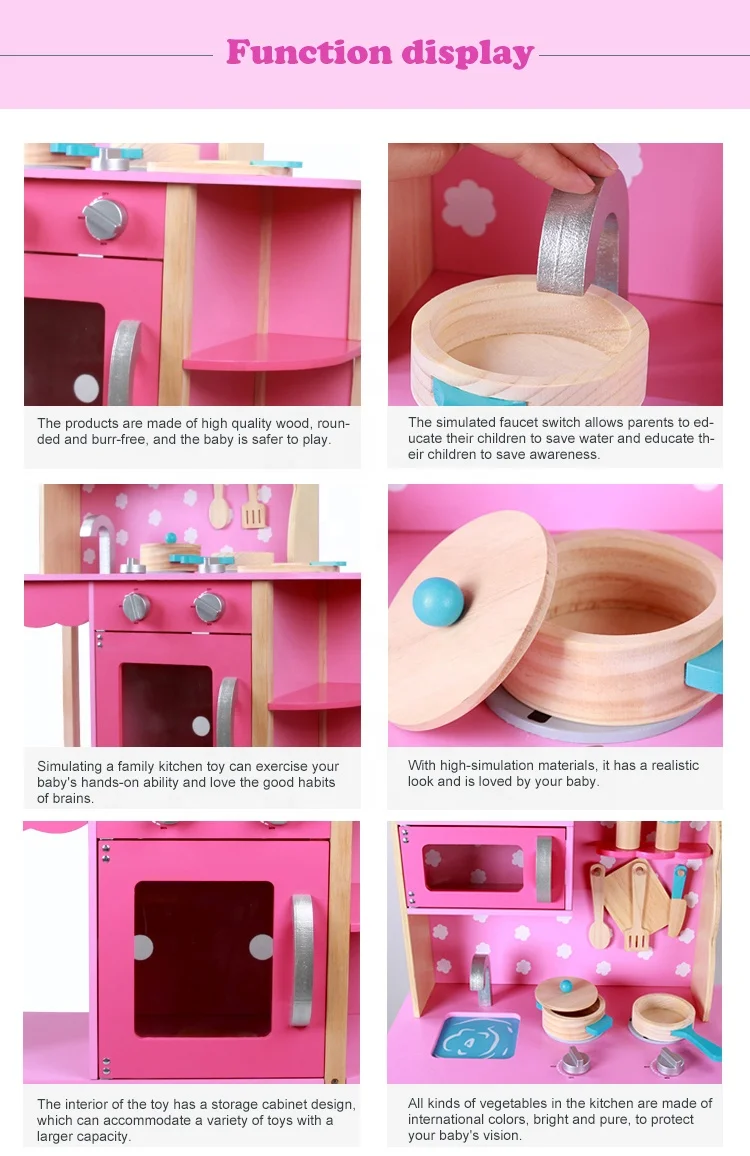 Function display

The products are made of high quality wood, rounded and burr-free, and the baby is safer to play.

The simulated faucet switch allows parents to educate their children to save water and educate their children to save awareness.

Simulating a family kitchen toy can exercise your baby's hands-on ability and love the good habits of brains.

With high-simulation materials, it has a realistic look and is loved by your baby.

The interior of the toy has a storage cabinet design, which can accommodate a variety of toys with a larger capacity.

All kinds of vegetables in the kitchen are made of international colors, bright and pure, to protect your baby's vision.