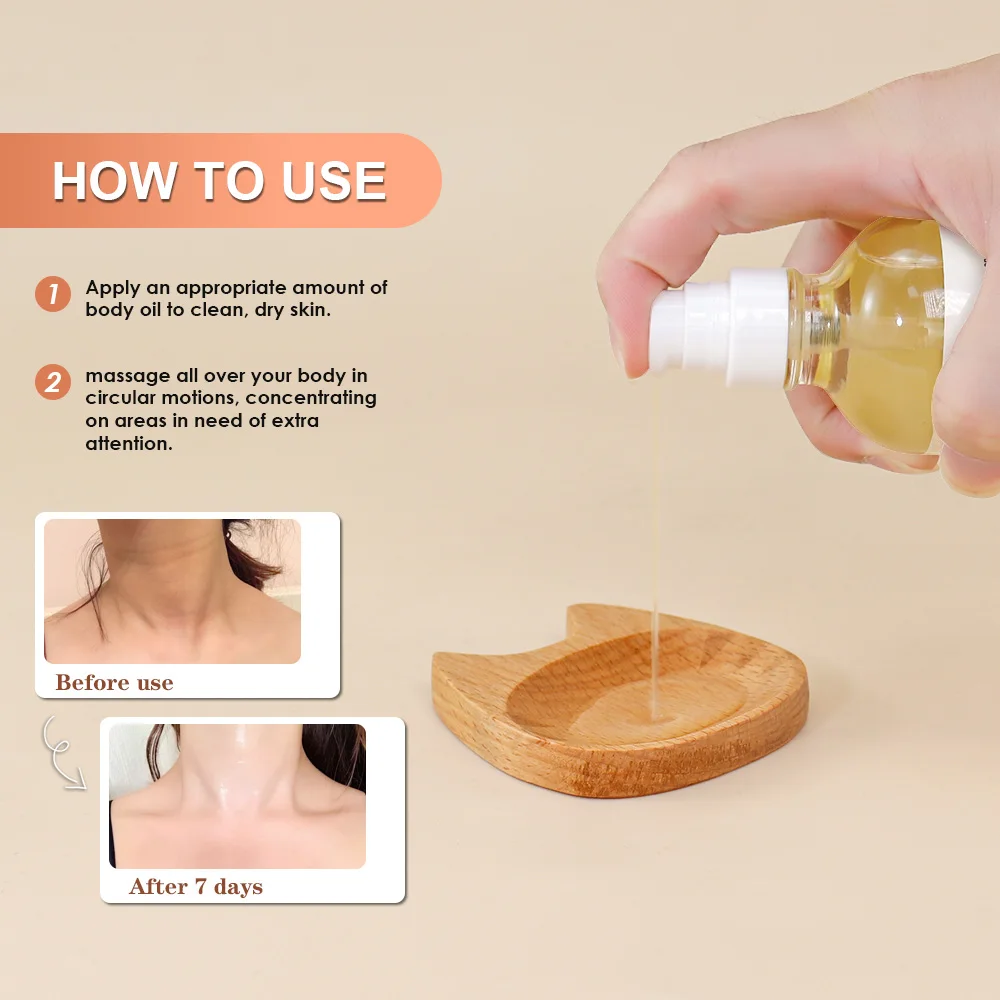 HOW TO USE

1 Apply an appropriate amount of body oil to clean, dry skin.

2 massage all over your body in circular motions, concentrating on areas in need of extra attention.

Before use

After 7 days