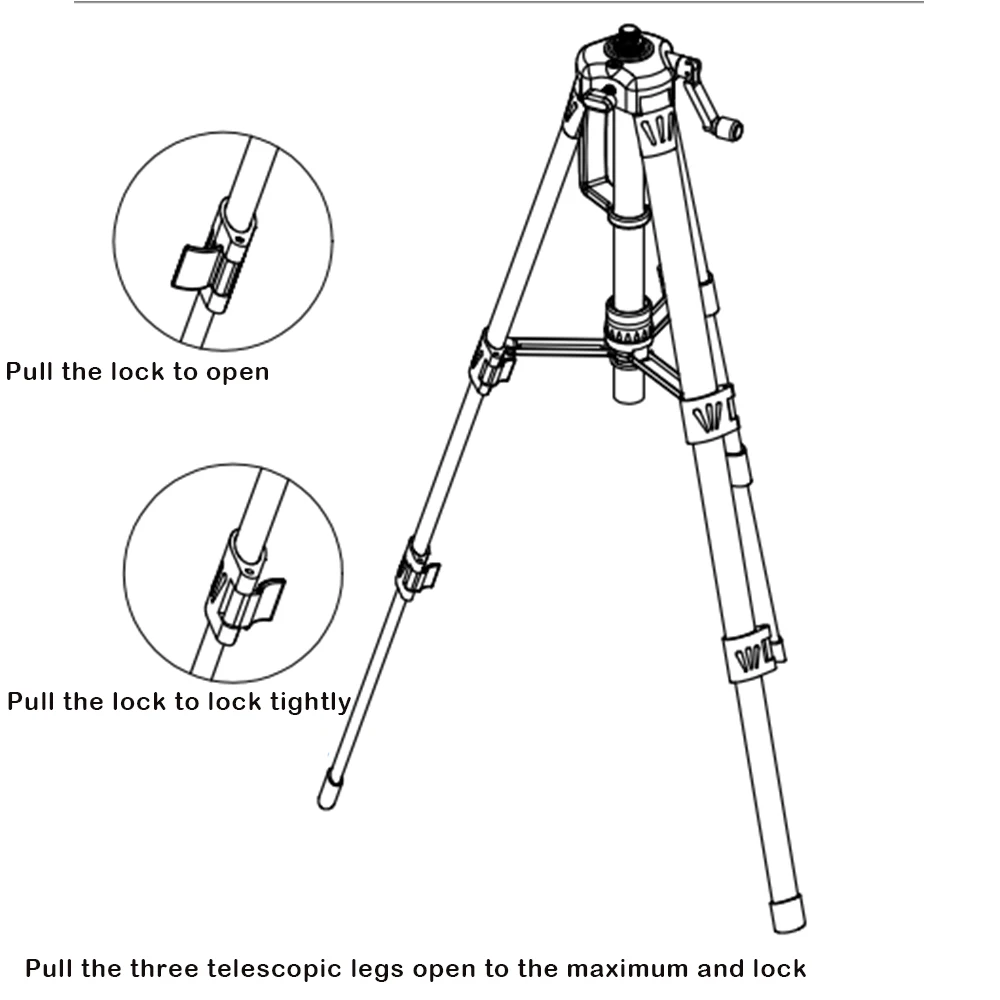 Pull the lock to open

Pull the lock to lock tightly

Pull the three telescopic legs open to the maximum and lock