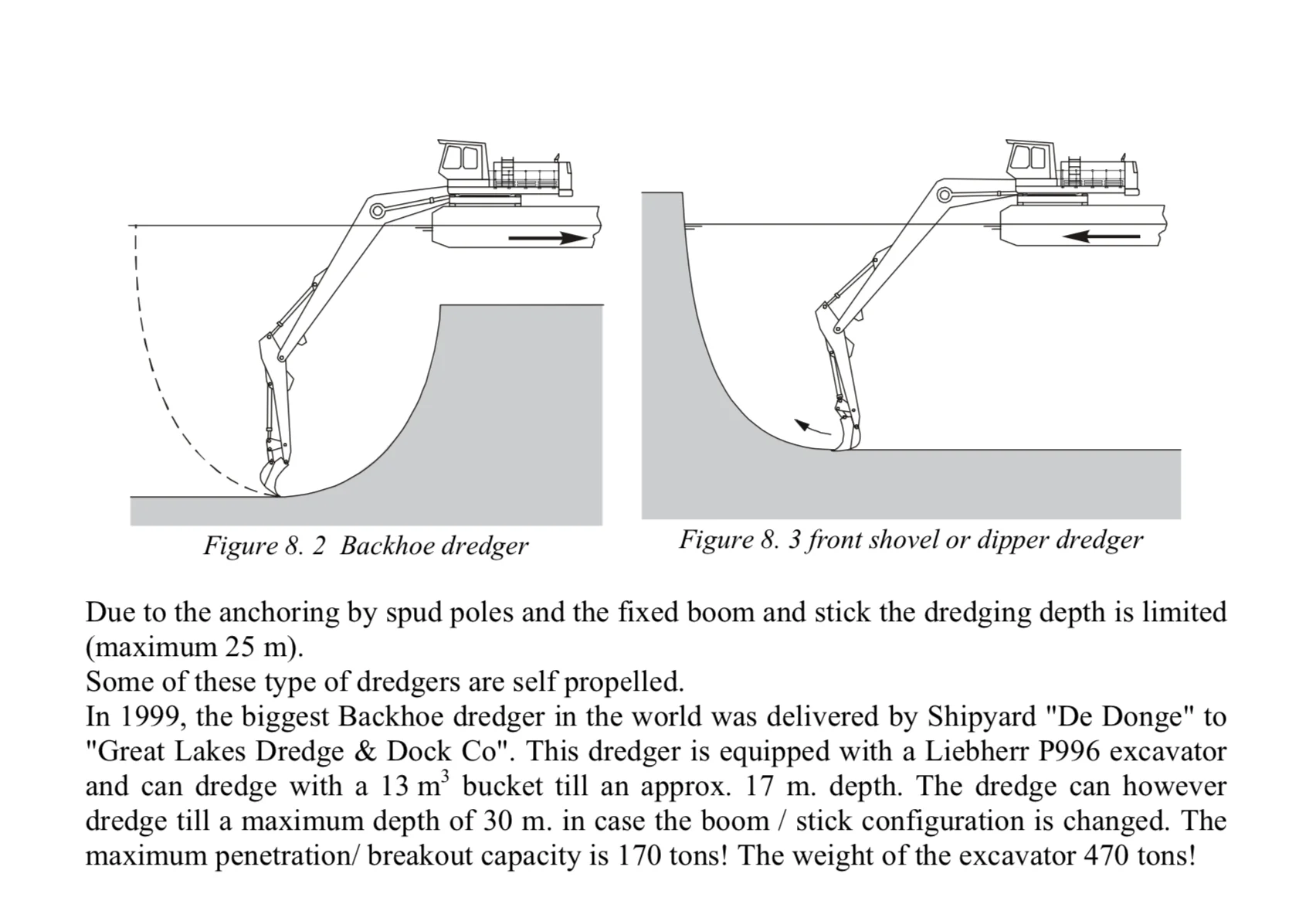 Figure 8. 2 Backhoe dredger

Figure 8. 3 front shovel or dipper dredger

Due to the anchoring by spud poles and the fixed boom and stick the dredging depth is limited (maximum 25 m).
Some of these type of dredgers are self propelled.
In 1999, the biggest Backhoe dredger in the world was delivered by Shipyard "De Donge" to "Great Lakes Dredge & Dock Co". This dredger is equipped with a Liebherr P996 excavator and can dredge with a 13 $m^3$ bucket till an approx. 17 m. depth. The dredge can however dredge till a maximum depth of 30 m. in case the boom / stick configuration is changed. The maximum penetration/ breakout capacity is 170 tons! The weight of the excavator 470 tons!