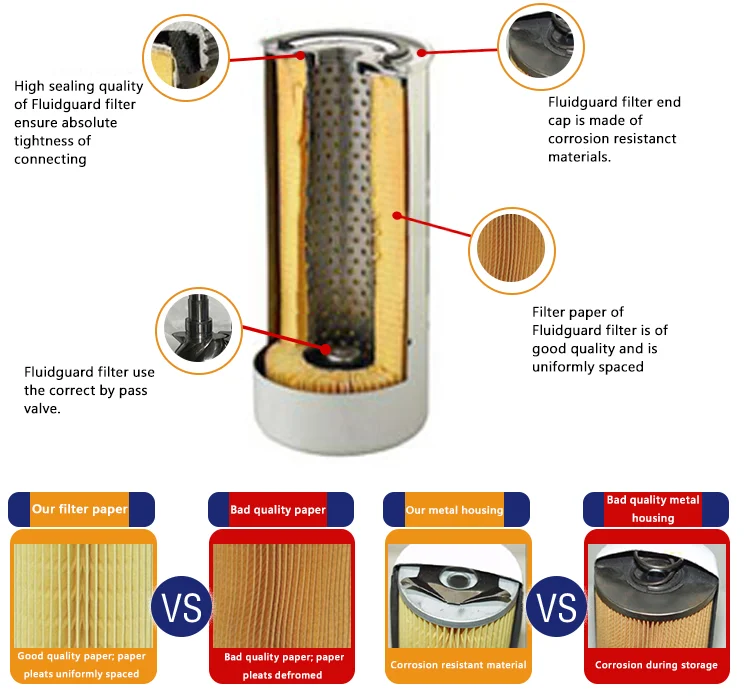 High sealing quality of Fluidguard filter ensure absolute tightness of connecting

Fluidguard filter end cap is made of corrosion resistanct materials.

Filter paper of Fluidguard filter is of good quality and is uniformly spaced

Fluidguard filter use the correct by pass valve.

Our filter paper

Good quality paper; paper pleats uniformly spaced

VS

Bad quality paper

Bad quality paper; paper pleats defromed

Our metal housing

Corrosion resistant material

VS

Bad quality metal housing

Corrosion during storage