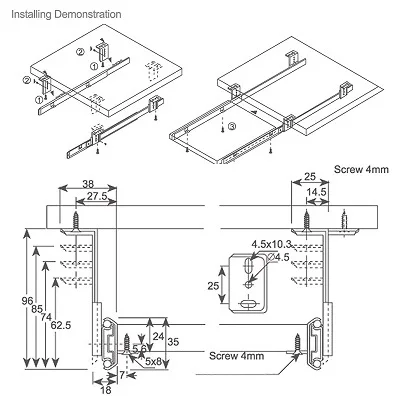 Installing Demonstration

②
①
②
①
③

Screw 4mm
38
27.5
25
14.5
4.5x10.3
∅4.5
25
96
85
74
62.5
24
35
5.6
5x8
7
18
Screw 4mm