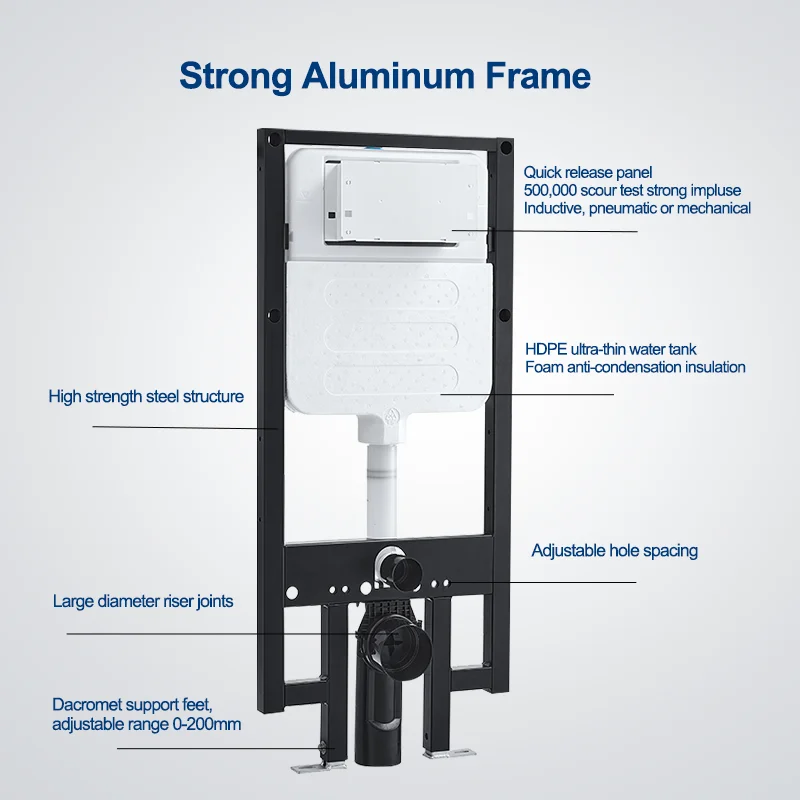 Strong Aluminum Frame

Quick release panel
500,000 scour test strong impluse
Inductive, pneumatic or mechanical

HDPE ultra-thin water tank
Foam anti-condensation insulation

High strength steel structure

Adjustable hole spacing

Large diameter riser joints

Dacromet support feet,
adjustable range 0-200mm